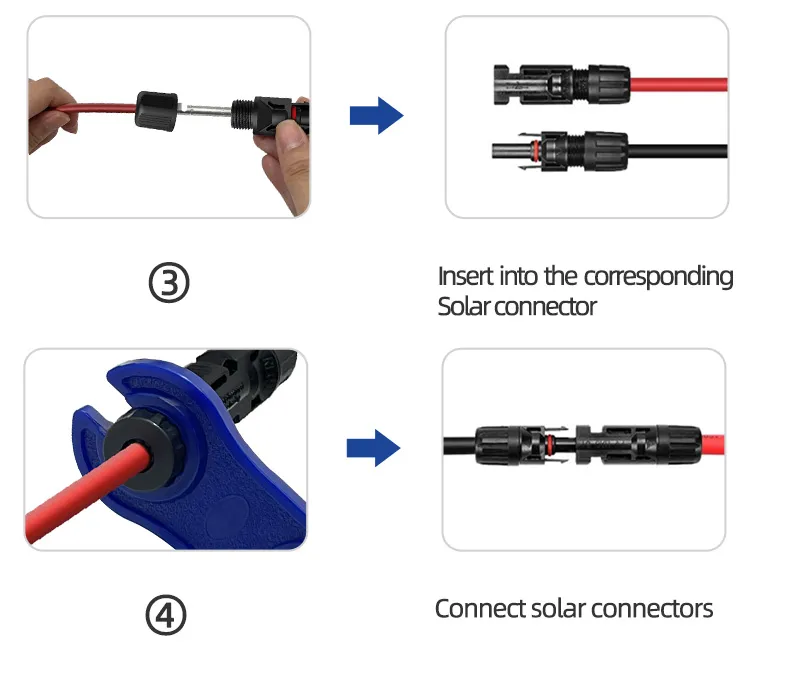 ③

Insert into the corresponding Solar connector

④

Connect solar connectors