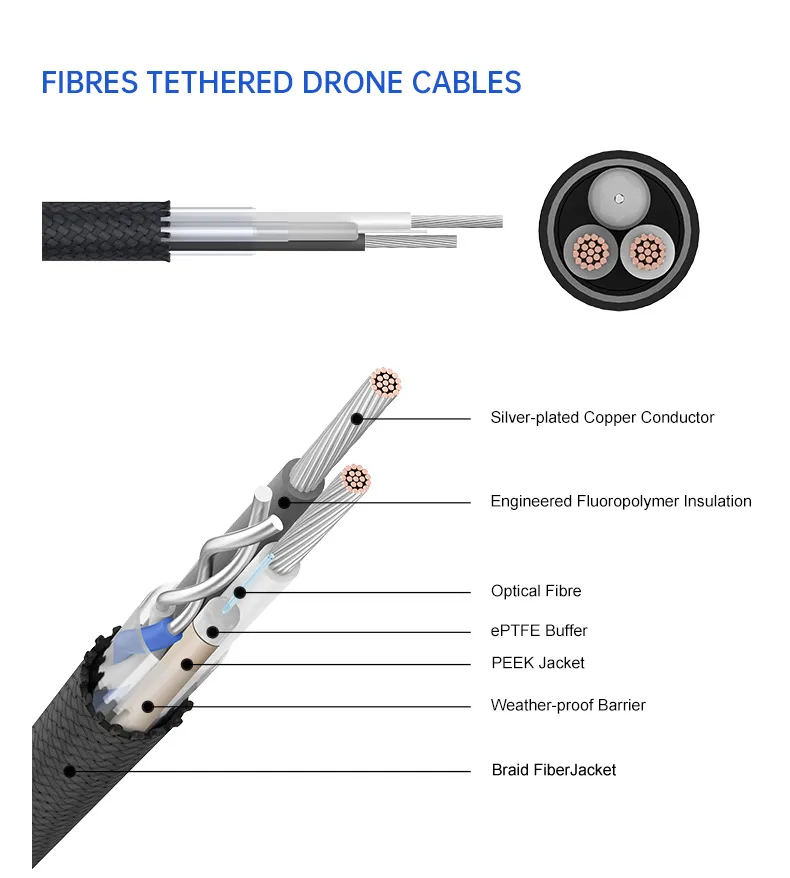 FIBRES TETHERED DRONE CABLES

Silver-plated Copper Conductor

Engineered Fluoropolymer Insulation

Optical Fibre

ePTFE Buffer

PEEK Jacket

Weather-proof Barrier

Braid FiberJacket