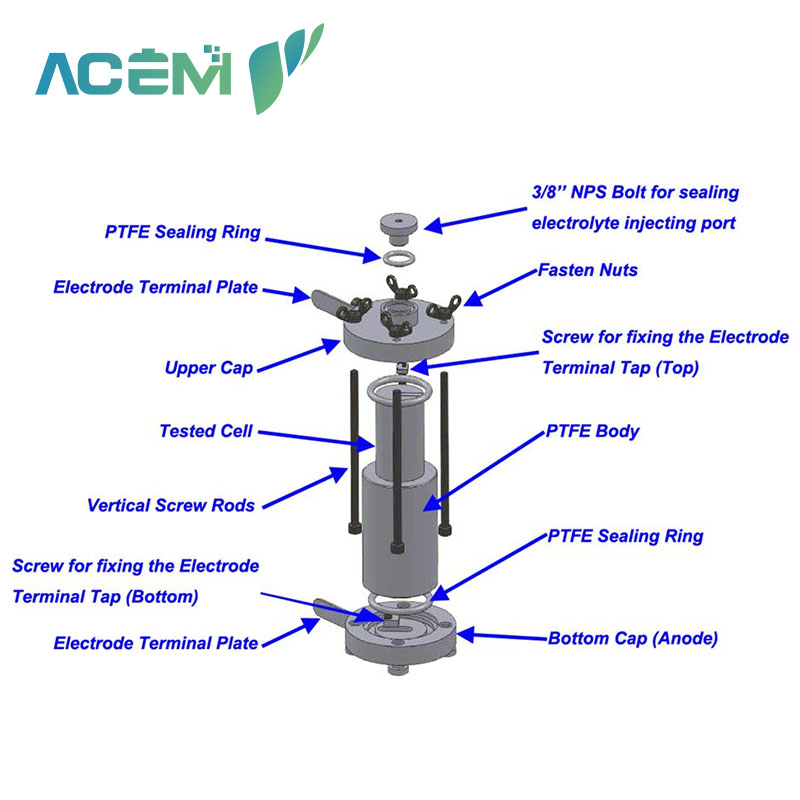 ACEM

3/8'' NPS Bolt for sealing electrolyte injecting port

PTFE Sealing Ring

Fasten Nuts

Electrode Terminal Plate

Screw for fixing the Electrode Terminal Tap (Top)

Upper Cap

Tested Cell

PTFE Body

Vertical Screw Rods

PTFE Sealing Ring

Screw for fixing the Electrode Terminal Tap (Bottom)

Electrode Terminal Plate

Bottom Cap (Anode)