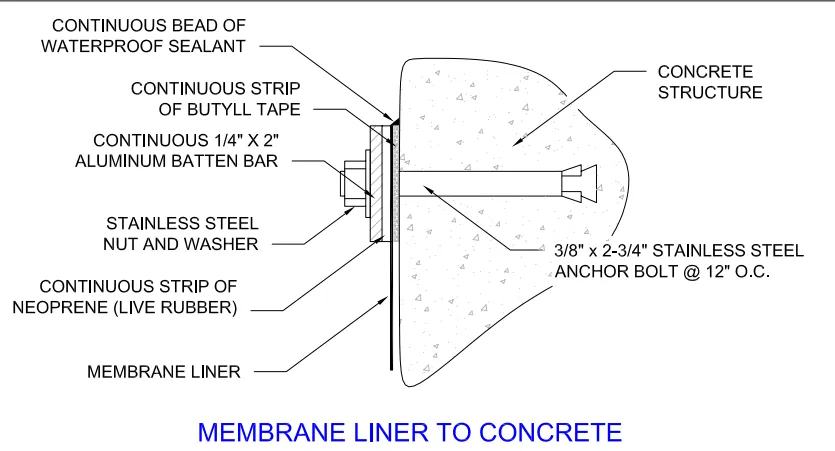 CONTINUOUS BEAD OF WATERPROOF SEALANT

CONTINUOUS STRIP OF BUTYLL TAPE

CONTINUOUS 1/4" X 2" ALUMINUM BATTEN BAR

STAINLESS STEEL NUT AND WASHER

CONTINUOUS STRIP OF NEOPRENE (LIVE RUBBER)

MEMBRANE LINER

CONCRETE STRUCTURE

3/8" x 2-3/4" STAINLESS STEEL ANCHOR BOLT @ 12" O.C.

MEMBRANE LINER TO CONCRETE