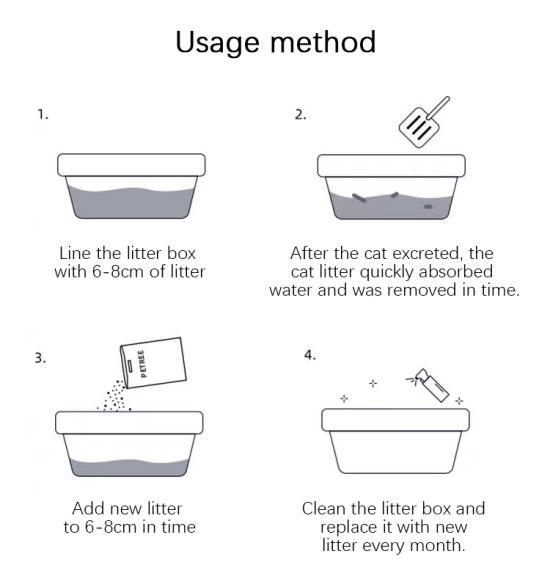 Usage method

1.

Line the litter box with 6-8cm of litter

2.

After the cat excreted, the cat litter quickly absorbed water and was removed in time.

3.

PETREE

Add new litter to 6-8cm in time

4.

Clean the litter box and replace it with new litter every month.