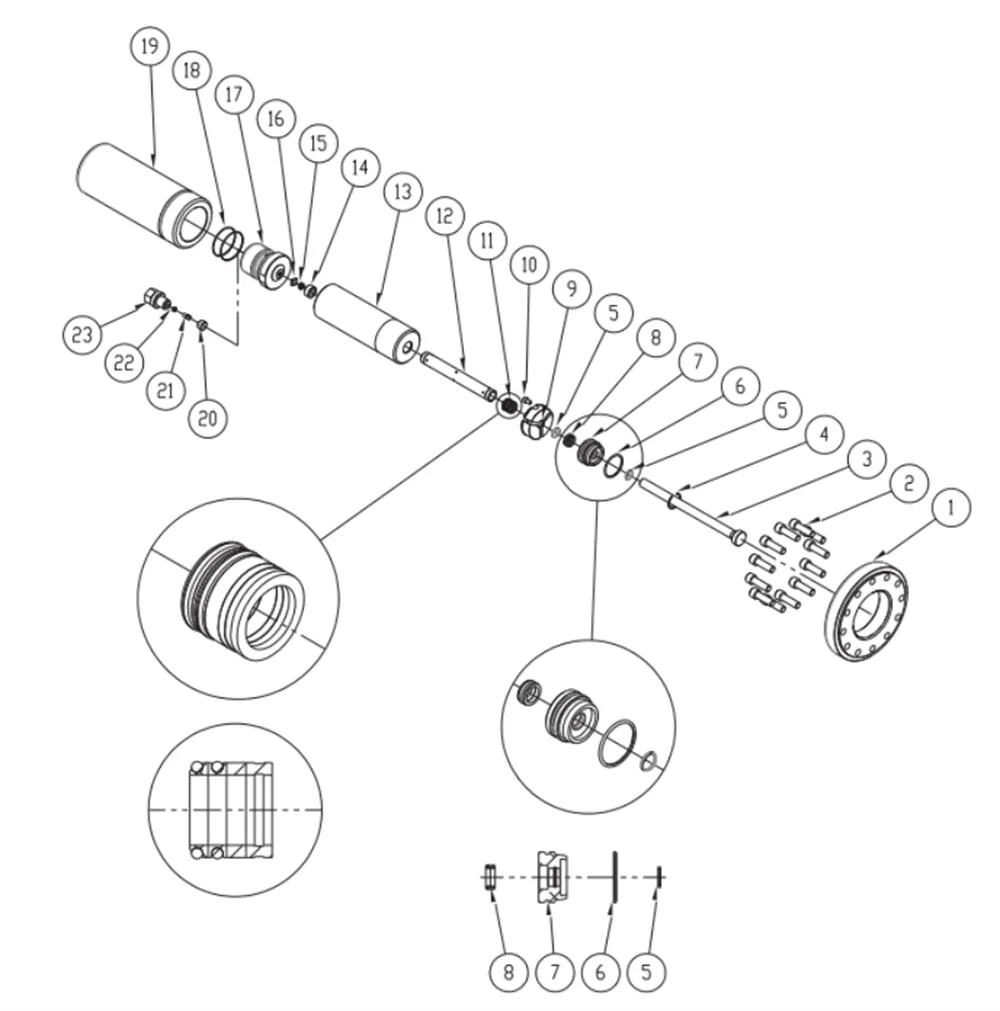 19
18
17
16
15
14
13
12
11
10
9
5
8
7
6
5
4
3
2
1
23
22
21
20
8
7
6
5