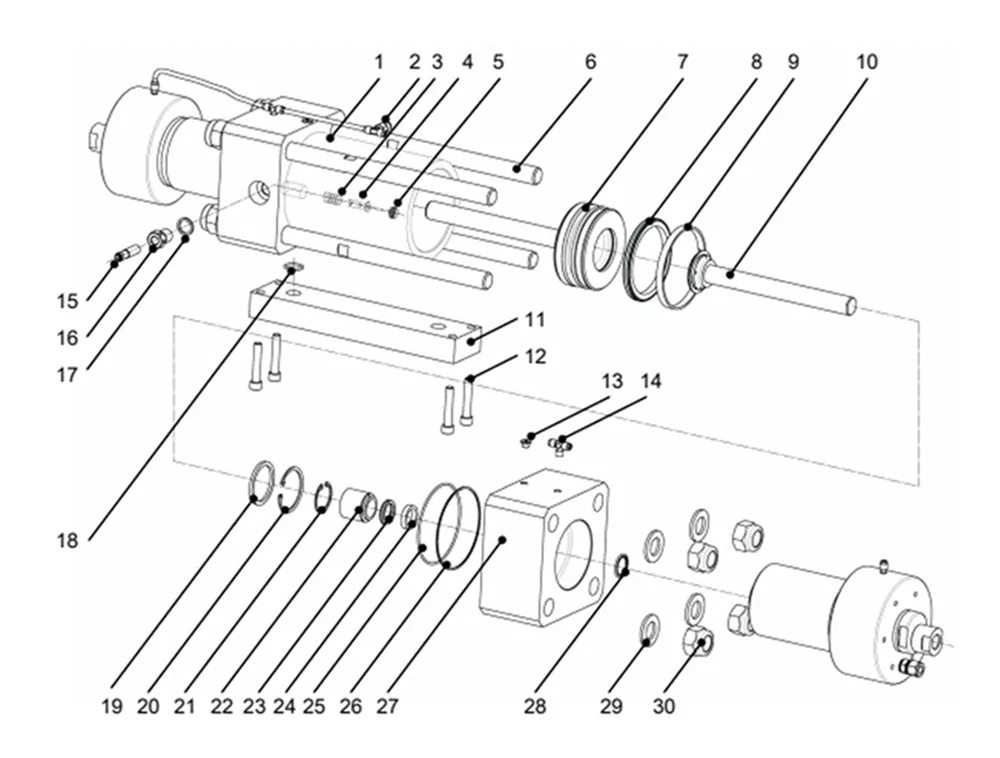 1
2
3
4
5
6
7
8
9
10
15
16
17
11
12
13
14
18
19
20
21
22
23
24
25
26
27
28
29
30