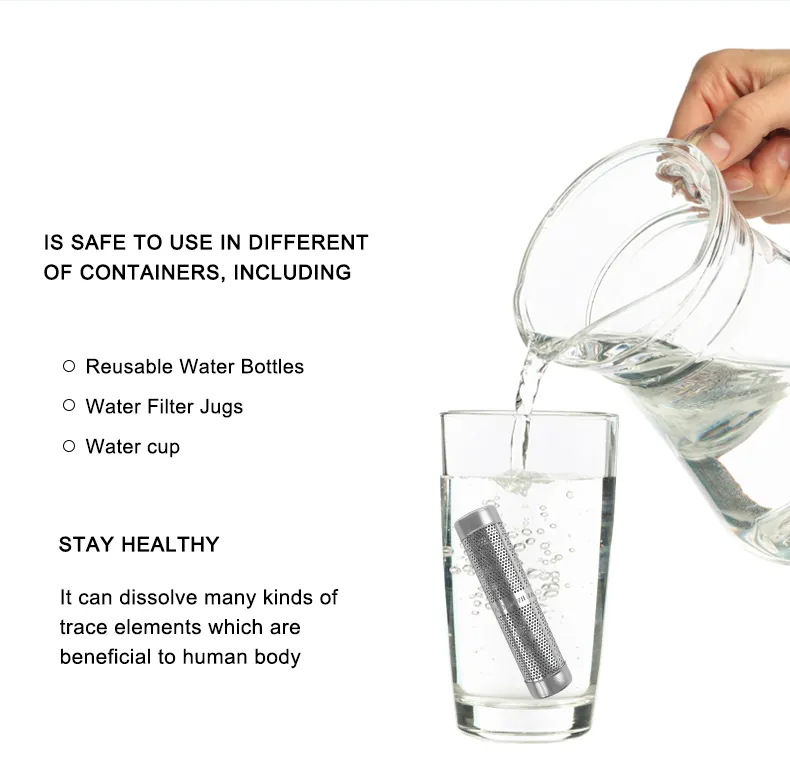 IS SAFE TO USE IN DIFFERENT OF CONTAINERS, INCLUDING

○ Reusable Water Bottles
○ Water Filter Jugs
○ Water cup

STAY HEALTHY

It can dissolve many kinds of trace elements which are beneficial to human body