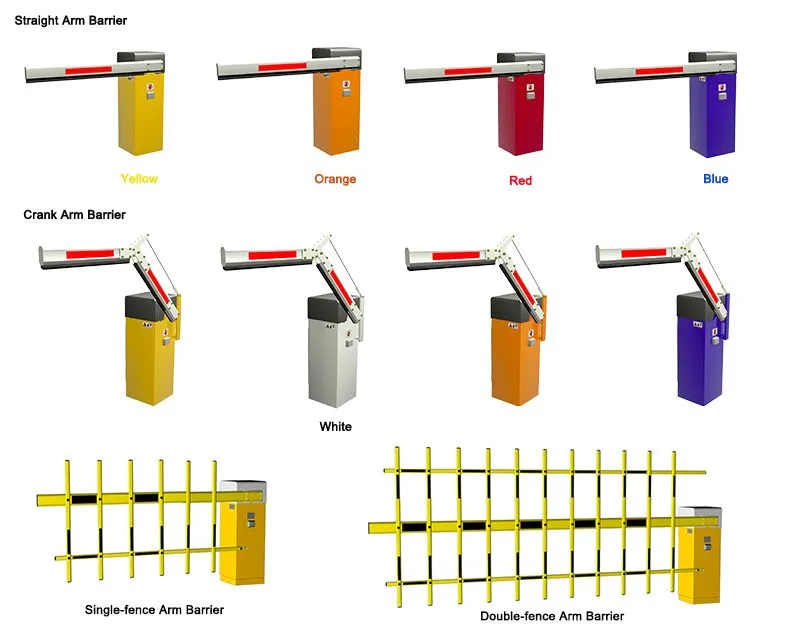 Straight Arm Barrier

Yellow

Orange

Red

Blue

Crank Arm Barrier

White

Single-fence Arm Barrier

Double-fence Arm Barrier