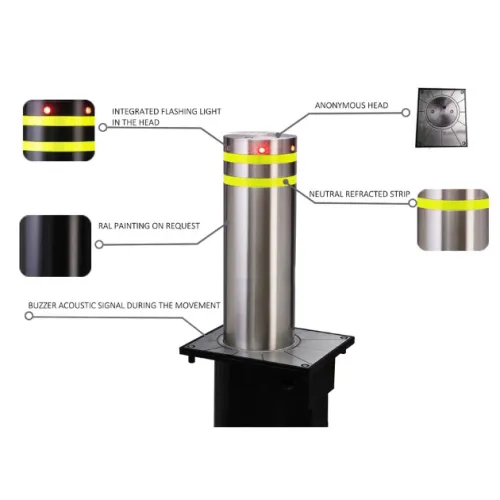 INTEGRATED FLASHING LIGHT IN THE HEAD

ANONYMOUS HEAD

NEUTRAL REFRACTED STRIP

RAL PAINTING ON REQUEST

BUZZER ACOUSTIC SIGNAL DURING THE MOVEMENT