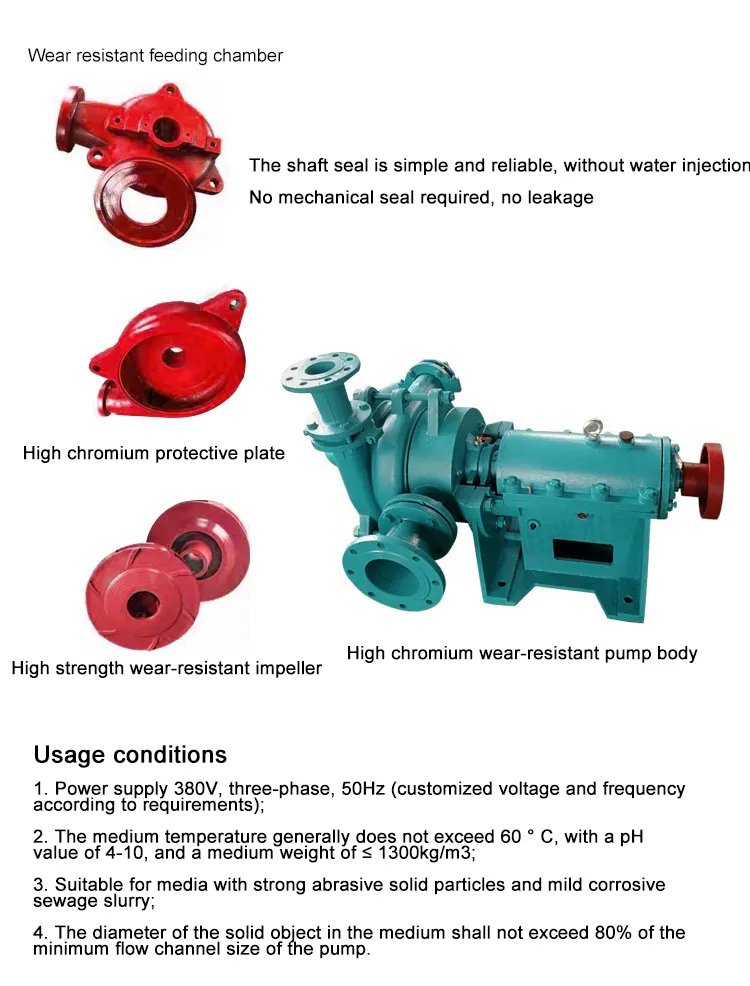 Wear resistant feeding chamber

The shaft seal is simple and reliable, without water injection
No mechanical seal required, no leakage

High chromium protective plate

High strength wear-resistant impeller

High chromium wear-resistant pump body

Usage conditions

1. Power supply 380V, three-phase, 50Hz (customized voltage and frequency according to requirements);

2. The medium temperature generally does not exceed 60 ° C, with a pH value of 4-10, and a medium weight of ≤ 1300kg/m3;

3. Suitable for media with strong abrasive solid particles and mild corrosive sewage slurry;

4. The diameter of the solid object in the medium shall not exceed 80% of the minimum flow channel size of the pump.