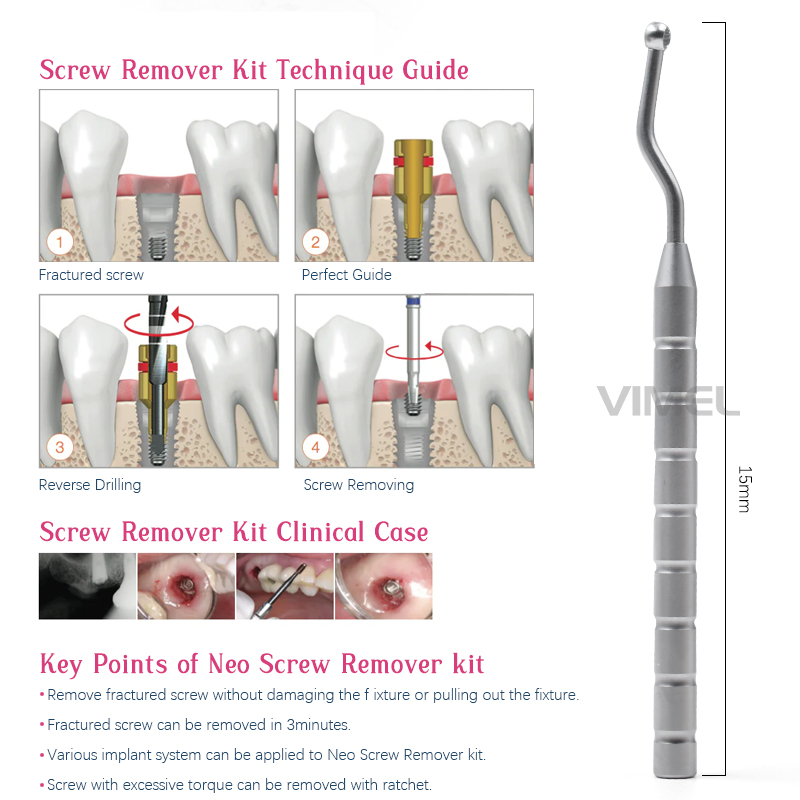 Screw Remover Kit Technique Guide

1
Fractured screw

2
Perfect Guide

3
Reverse Drilling

4
Screw Removing

Screw Remover Kit Clinical Case

Key Points of Neo Screw Remover kit
• Remove fractured screw without damaging the f ixture or pulling out the fixture.
• Fractured screw can be removed in 3minutes.
• Various implant system can be applied to Neo Screw Remover kit.
• Screw with excessive torque can be removed with ratchet.

VIMEL

15mm