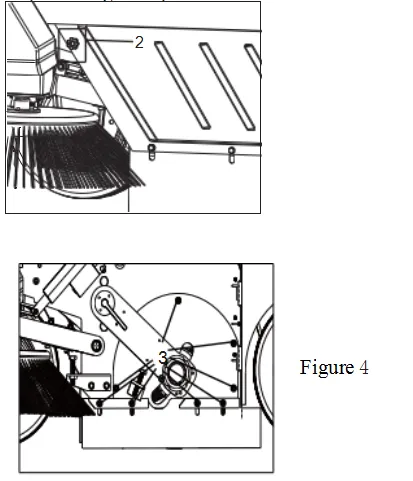 2

3

Figure 4