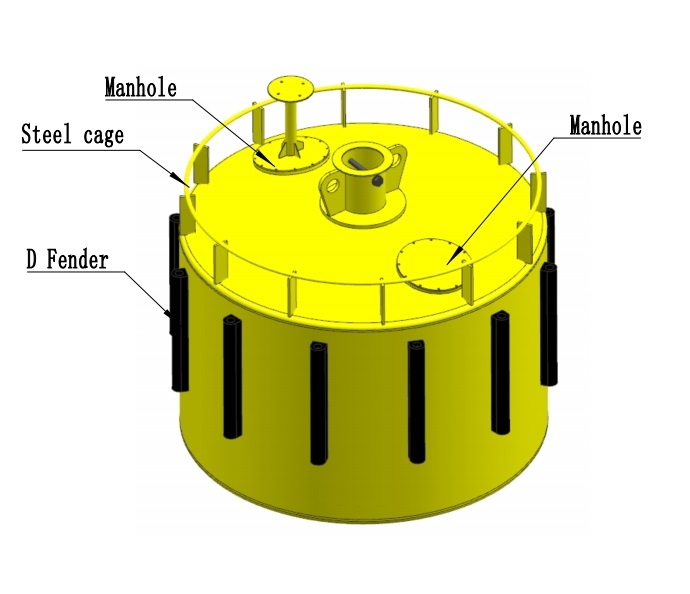 Manhole
Steel cage
Manhole
D Fender