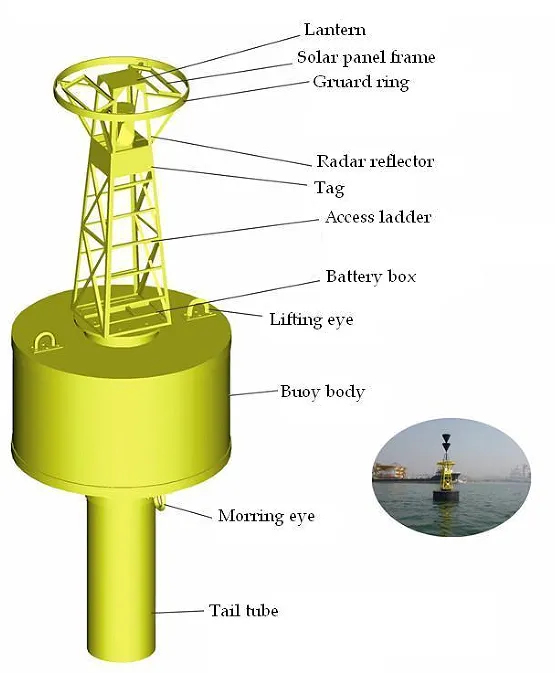 Lantern
Solar panel frame
Gruard ring
Radar reflector
Tag
Access ladder
Battery box
Lifting eye
Buoy body
Morring eye
Tail tube