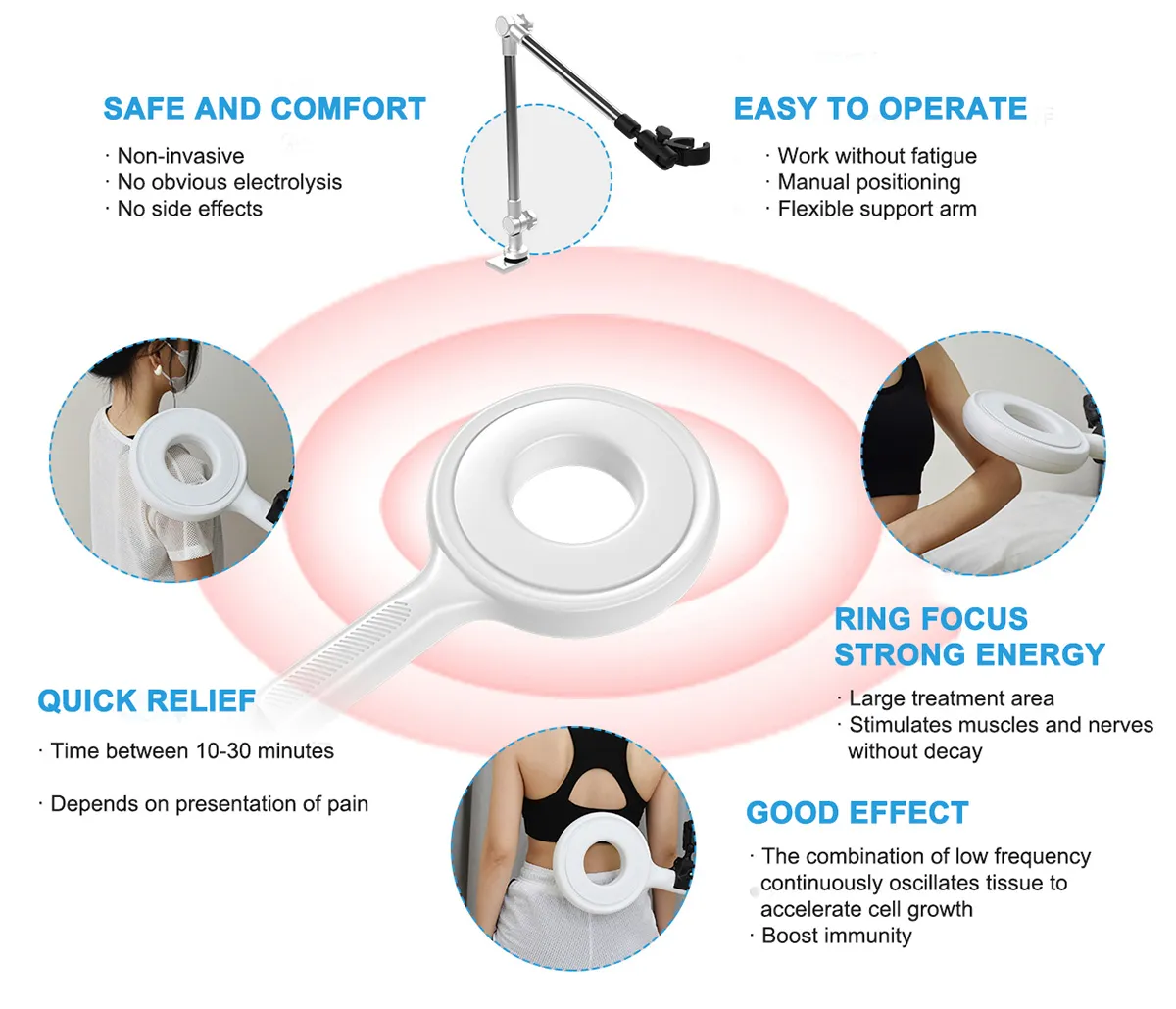 SAFE AND COMFORT

· Non-invasive
· No obvious electrolysis
· No side effects

EASY TO OPERATE

· Work without fatigue
· Manual positioning
· Flexible support arm

RING FOCUS STRONG ENERGY

· Large treatment area
· Stimulates muscles and nerves without decay

QUICK RELIEF

· Time between 10-30 minutes

· Depends on presentation of pain

GOOD EFFECT

· The combination of low frequency continuously oscillates tissue to accelerate cell growth
· Boost immunity