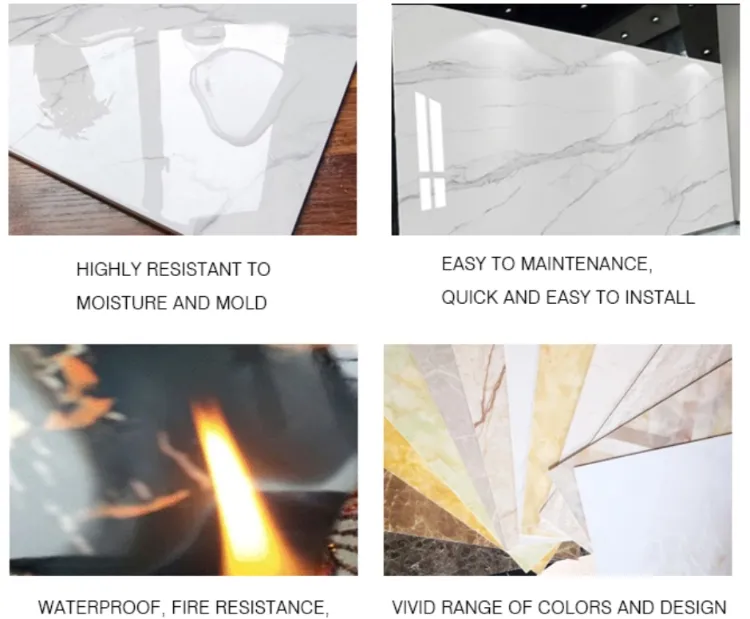 HIGHLY RESISTANT TO MOISTURE AND MOLD

EASY TO MAINTENANCE, QUICK AND EASY TO INSTALL

WATERPROOF, FIRE RESISTANCE,

VIVID RANGE OF COLORS AND DESIGN