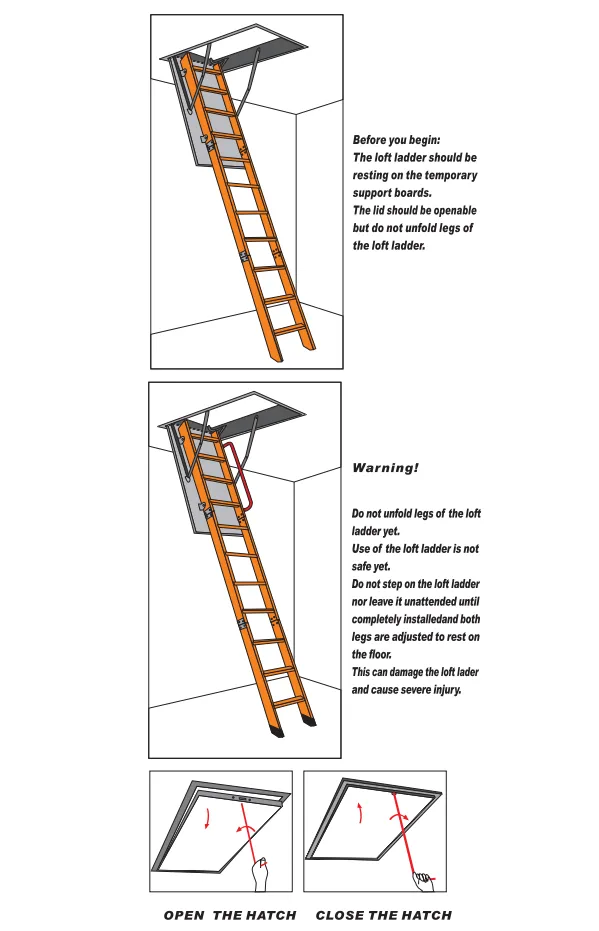 Before you begin:
The loft ladder should be resting on the temporary support boards.
The lid should be openable but do not unfold legs of the loft ladder.

Warning!

Do not unfold legs of the loft ladder yet.
Use of the loft ladder is not safe yet.
Do not step on the loft ladder nor leave it unattended until completely installedand both legs are adjusted to rest on the floor.
This can damage the loft lader and cause severe injury.

OPEN THE HATCH

CLOSE THE HATCH