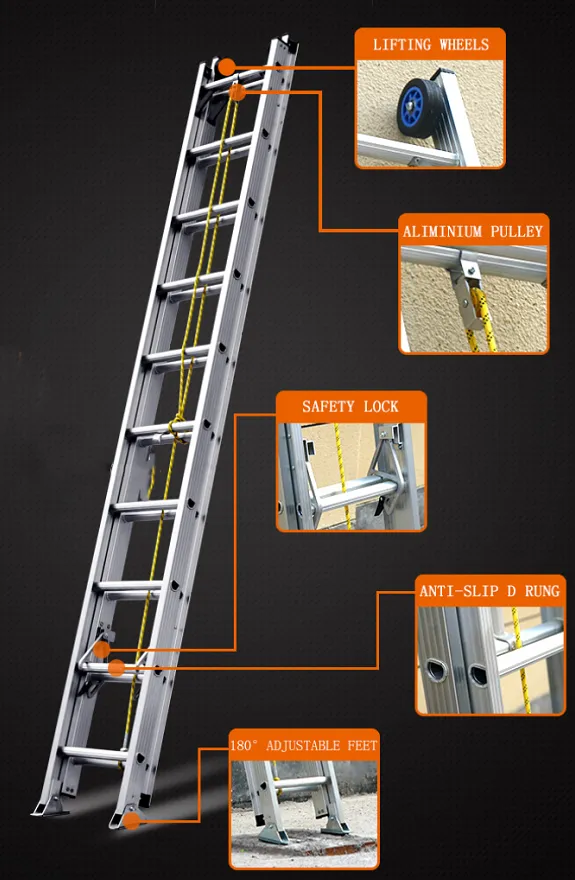 LIFTING WHEELS

ALIMINIUM PULLEY

SAFETY LOCK

ANTI-SLIP D RUNG

180° ADJUSTABLE FEET