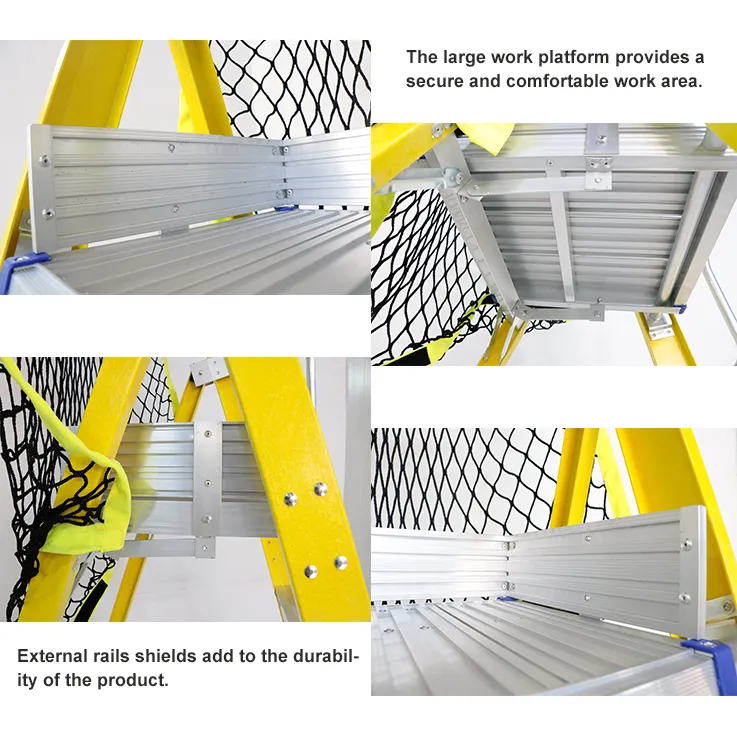 The large work platform provides a secure and comfortable work area.

External rails shields add to the durability of the product.