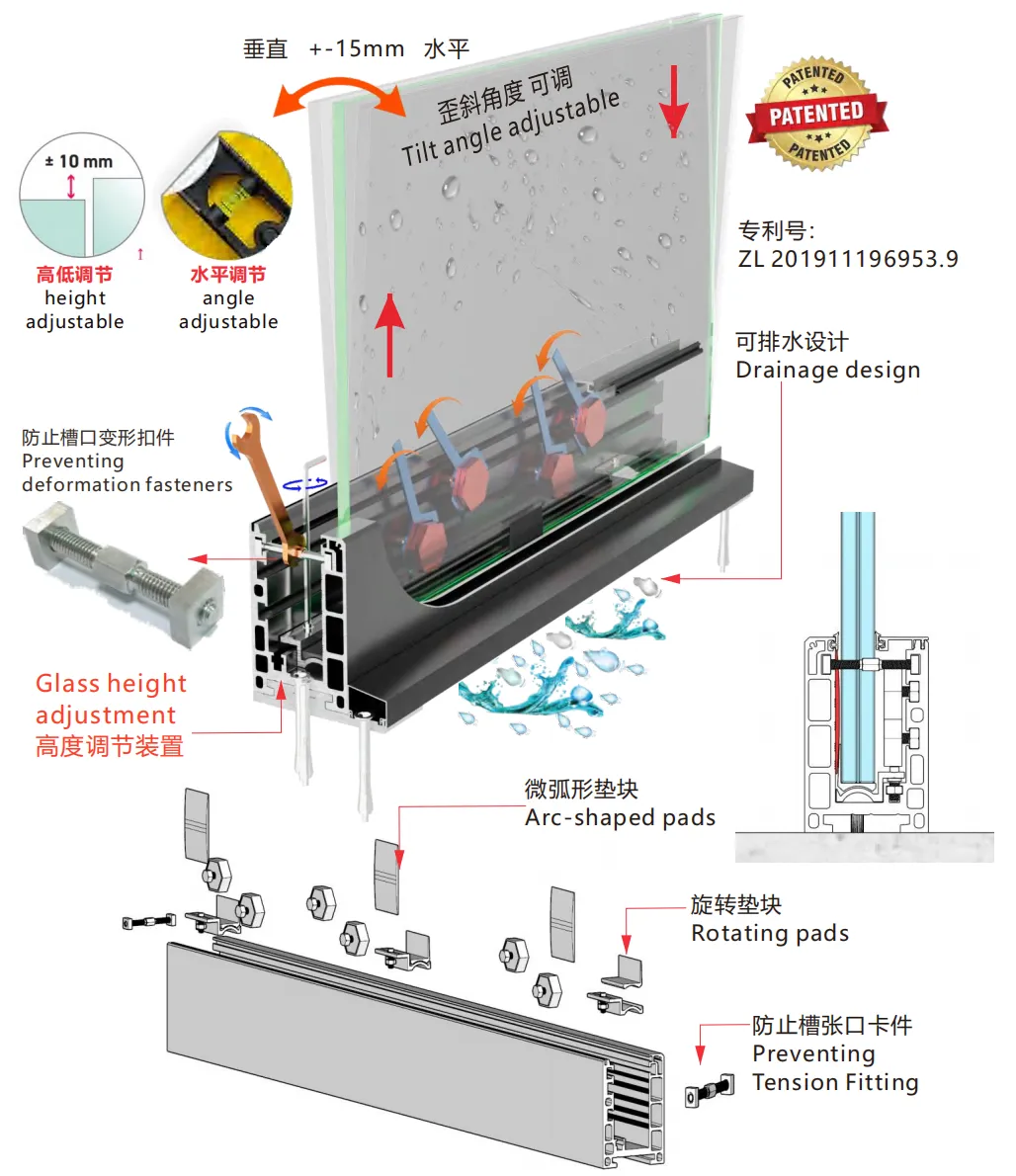 垂直 +-15mm 水平

歪斜角度 可调
Tilt angle adjustable

PATENTED
PATENTED
PATENTED

± 10 mm

高低调节
height
adjustable

水平调节
angle
adjustable

专利号:
ZL 201911196953.9

可排水设计
Drainage design

防止槽口变形扣件
Preventing
deformation fasteners

Glass height
adjustment
高度调节装置

微弧形垫块
Arc-shaped pads

旋转垫块
Rotating pads

防止槽张口卡件
Preventing
Tension Fitting