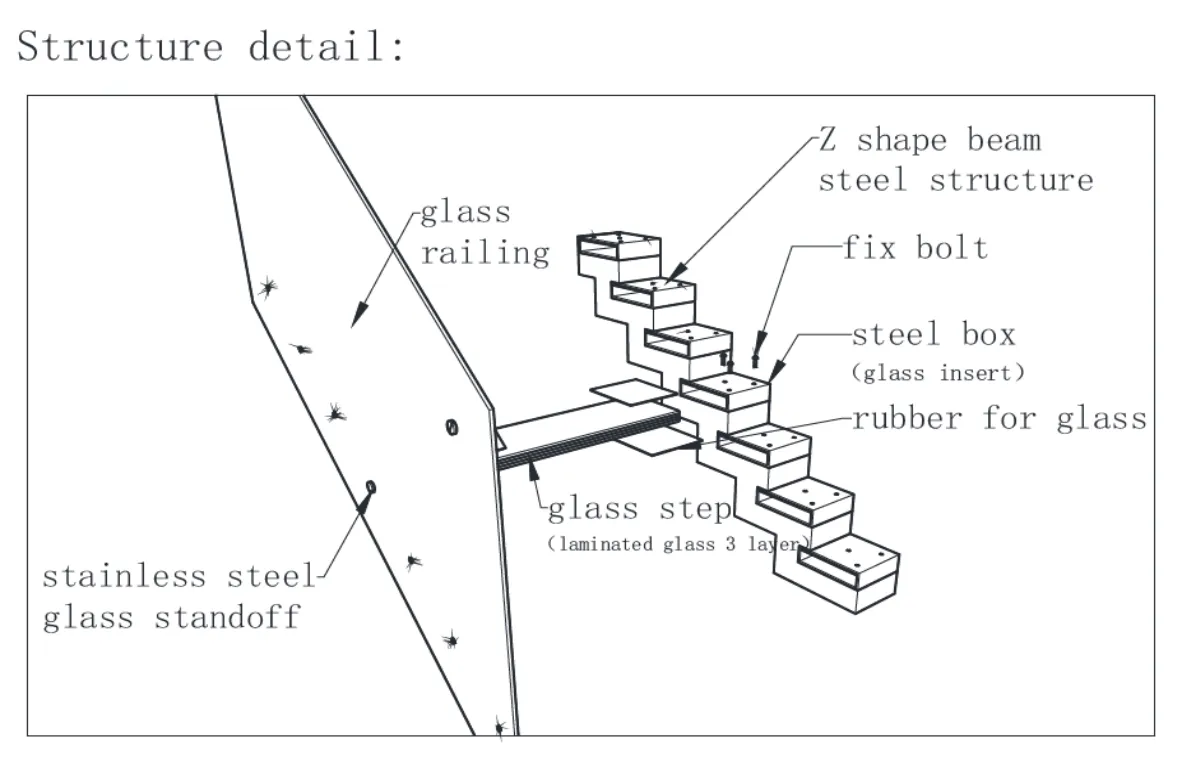 Structure detail:

Z shape beam
steel structure

glass
railing

fix bolt

steel box
(glass insert)

rubber for glass

glass step
(laminated glass 3 layer)

stainless steel
glass standoff