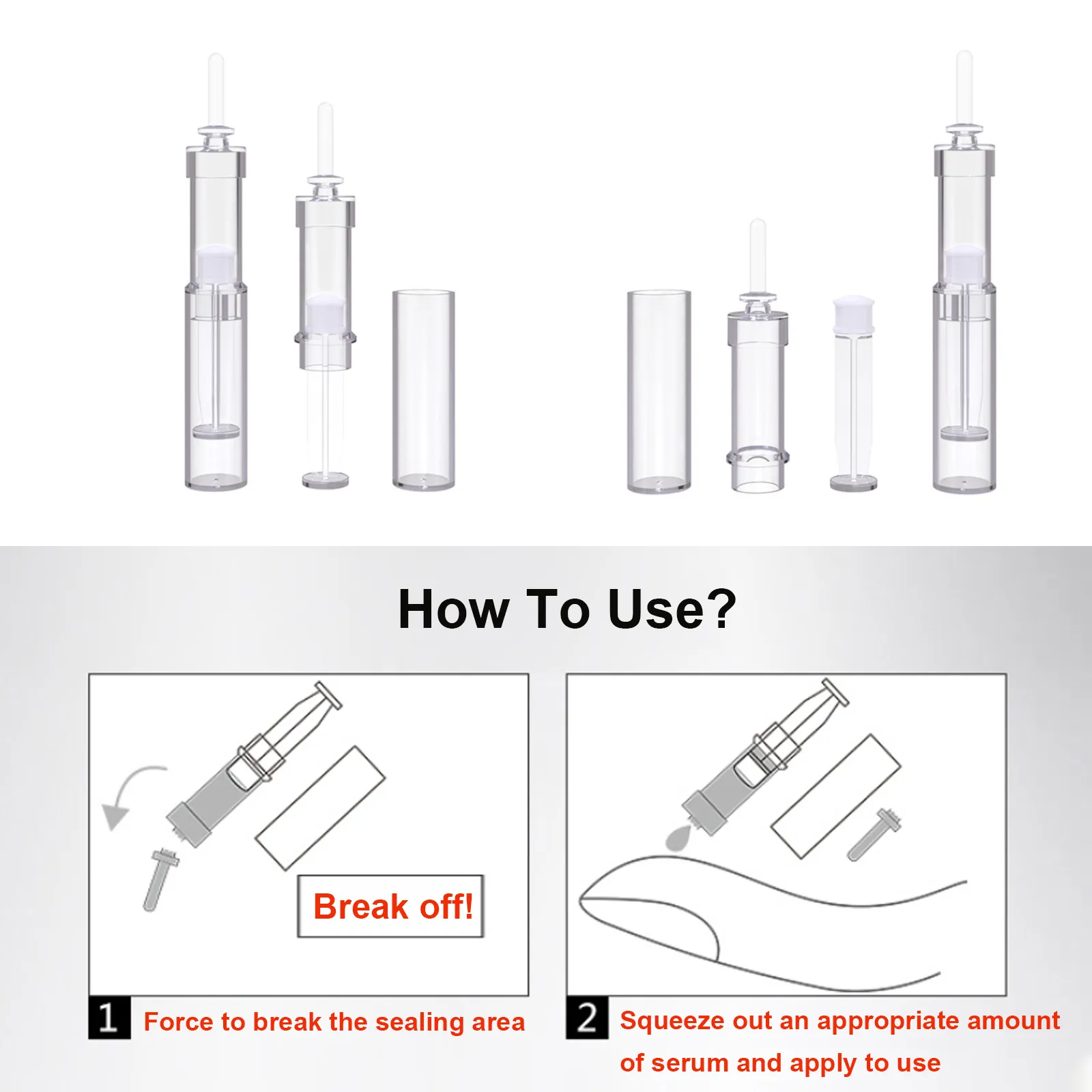 How To Use?

Break off!

1 Force to break the sealing area

2 Squeeze out an appropriate amount of serum and apply to use