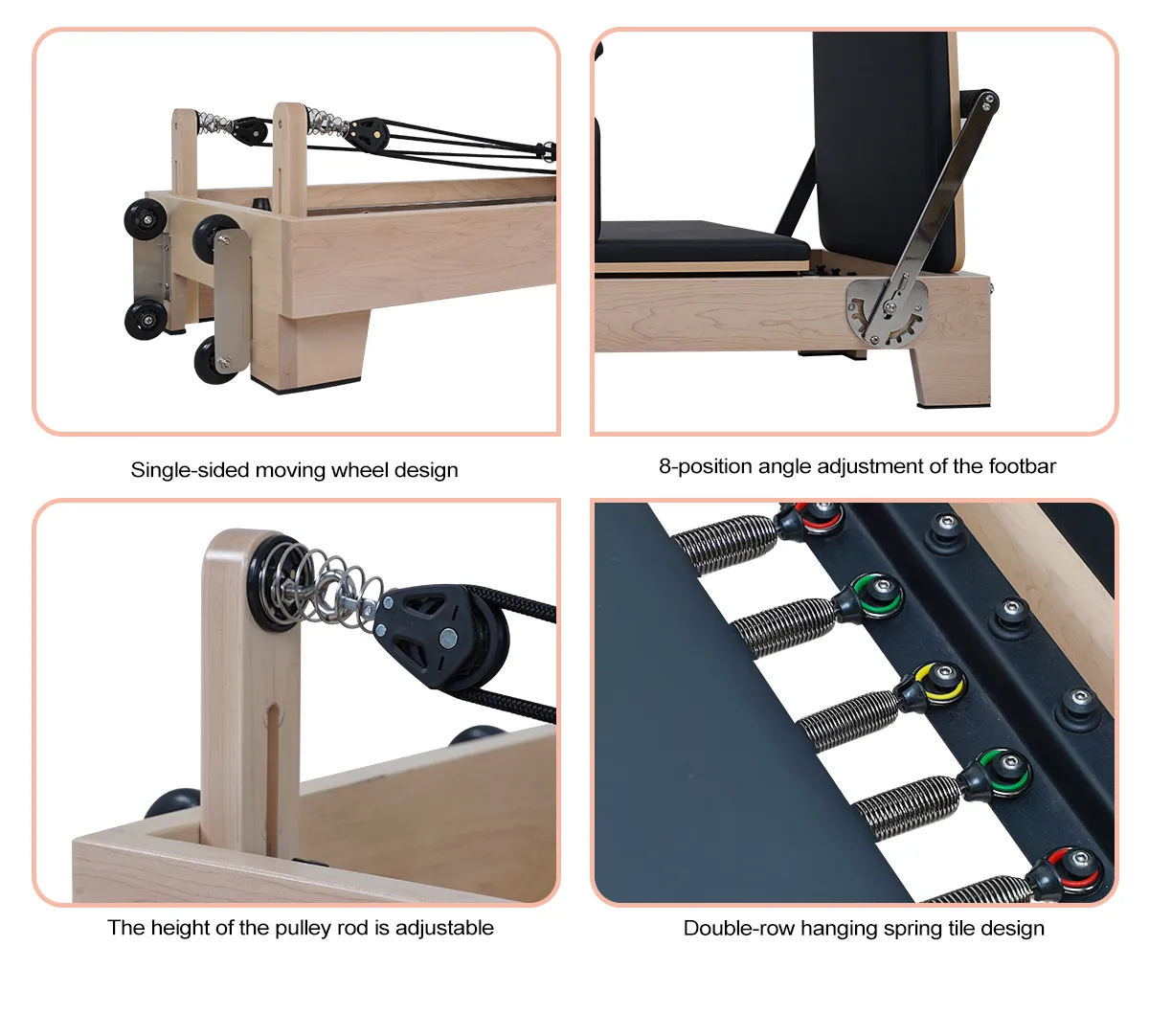 Single-sided moving wheel design

8-position angle adjustment of the footbar

The height of the pulley rod is adjustable

Double-row hanging spring tile design