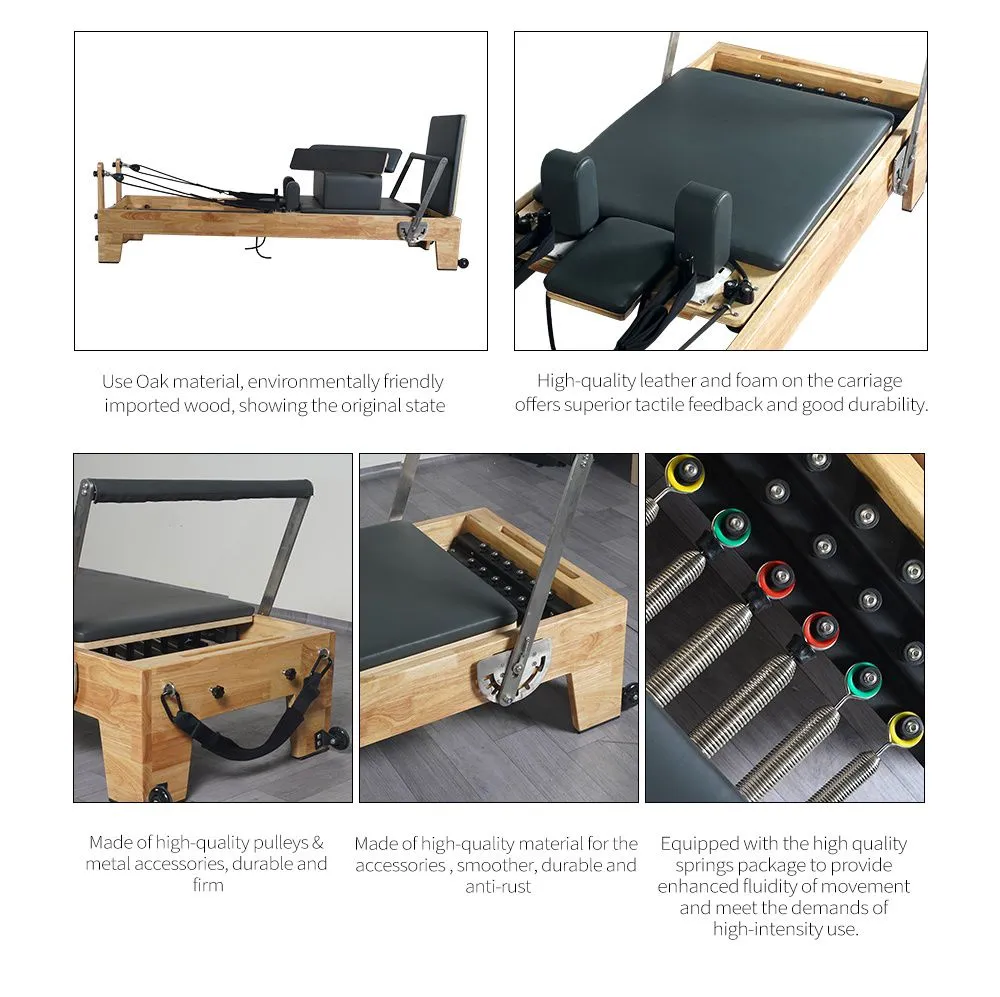 Use Oak material, environmentally friendly imported wood, showing the original state

High-quality leather and foam on the carriage offers superior tactile feedback and good durability.

Made of high-quality pulleys & metal accessories, durable and firm

Made of high-quality material for the accessories , smoother, durable and anti-rust

Equipped with the high quality springs package to provide enhanced fluidity of movement and meet the demands of high-intensity use.