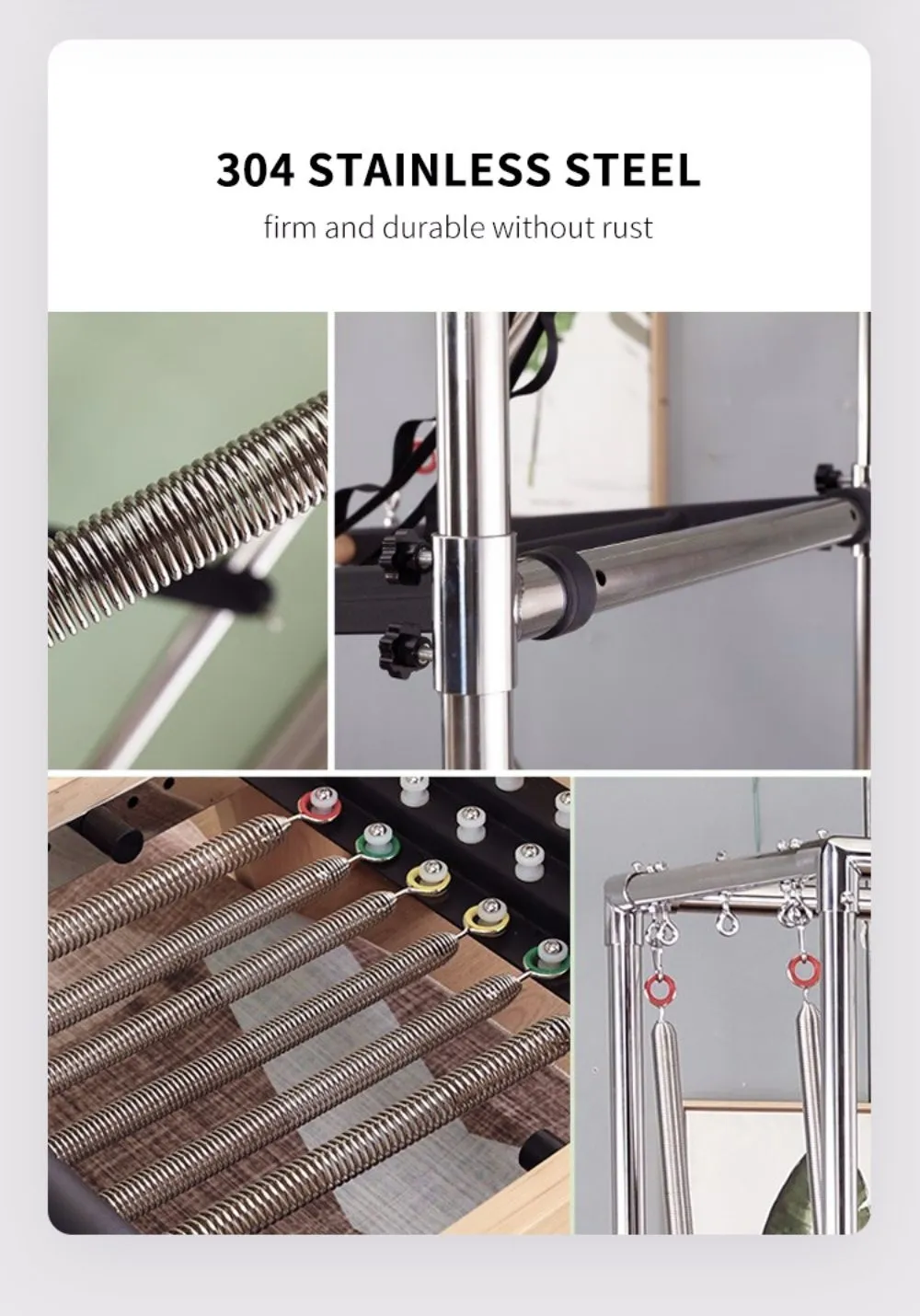 304 STAINLESS STEEL
firm and durable without rust