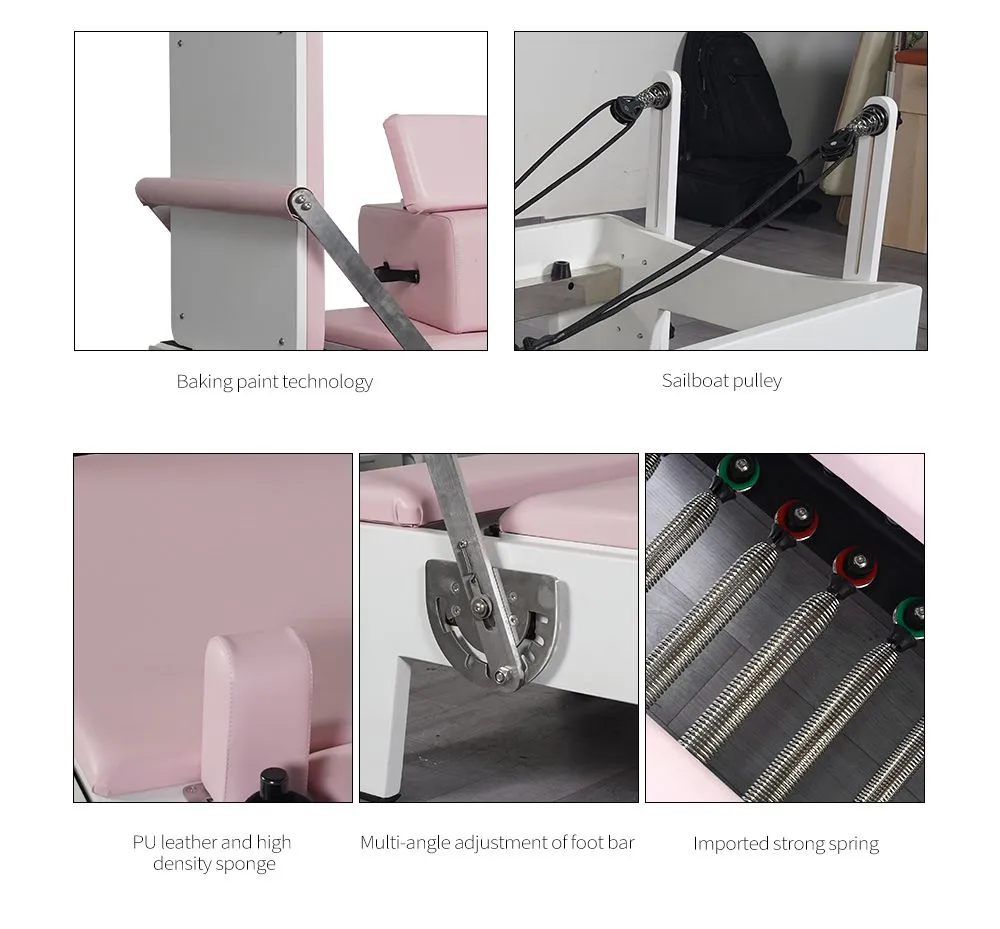 Baking paint technology

Sailboat pulley

PU leather and high density sponge

Multi-angle adjustment of foot bar

Imported strong spring