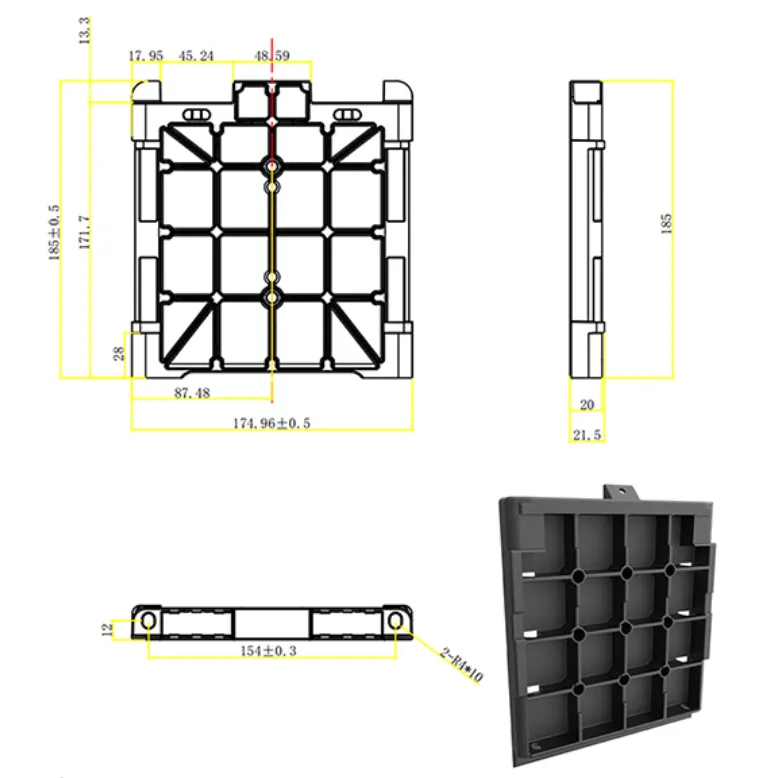 13.3
17.95
45.24
48.59
185±0.5
171.7
28
87.48
174.96±0.5
185
20
21.5
12
154±0.3
2-R4*10