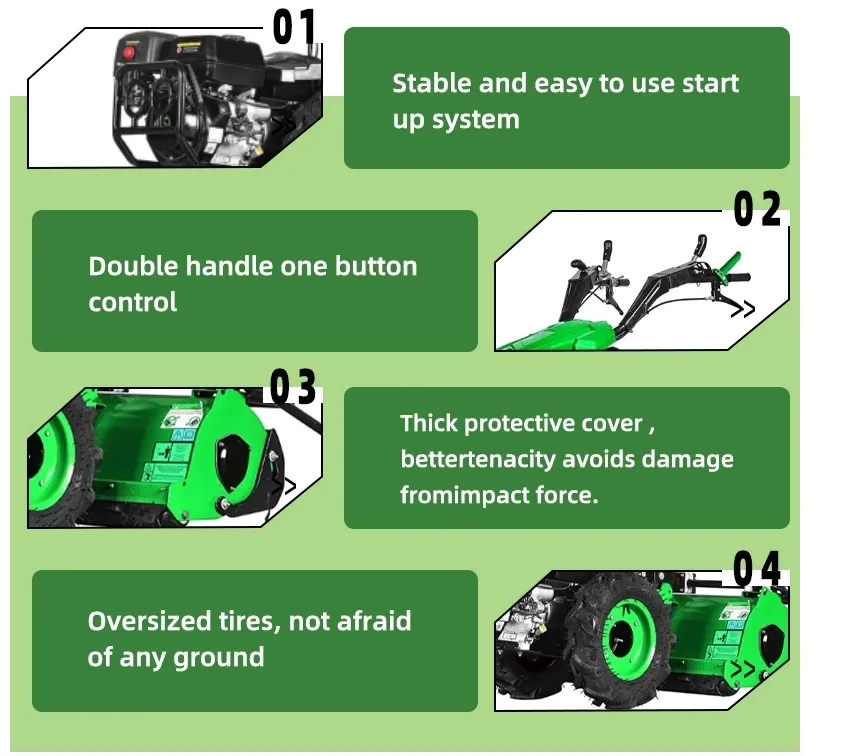 01

Stable and easy to use start up system

02

Double handle one button control

03

Thick protective cover , bettertenacity avoids damage fromimpact force.

04

Oversized tires, not afraid of any ground