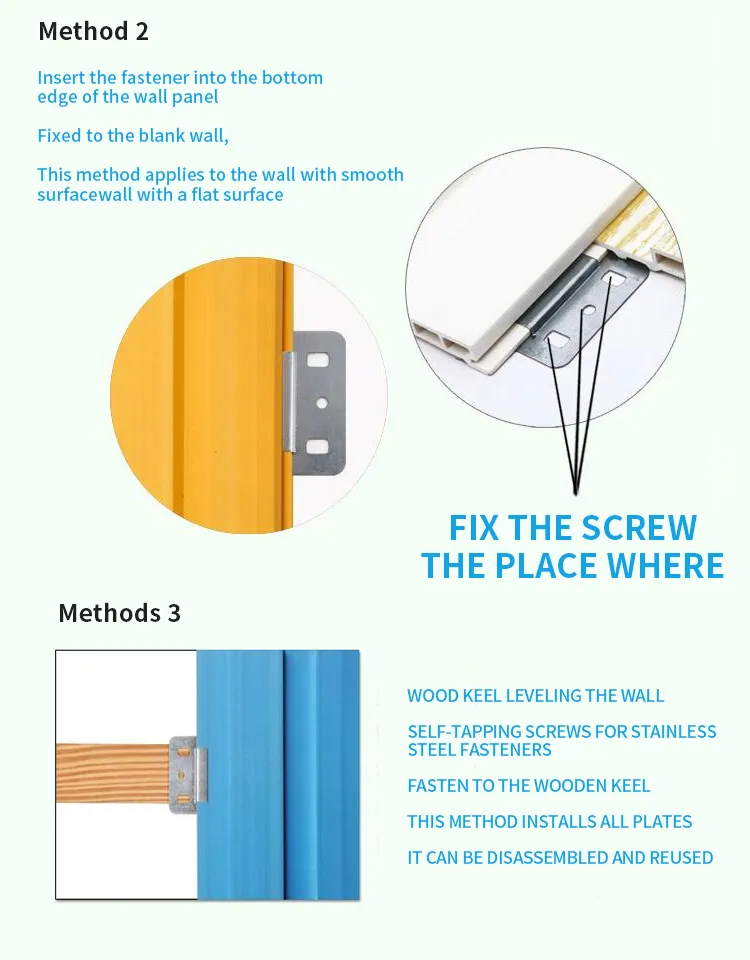 Method 2

Insert the fastener into the bottom edge of the wall panel

Fixed to the blank wall,

This method applies to the wall with smooth surfacewall with a flat surface

FIX THE SCREW THE PLACE WHERE

Methods 3

WOOD KEEL LEVELING THE WALL

SELF-TAPPING SCREWS FOR STAINLESS STEEL FASTENERS

FASTEN TO THE WOODEN KEEL

THIS METHOD INSTALLS ALL PLATES

IT CAN BE DISASSEMBLED AND REUSED