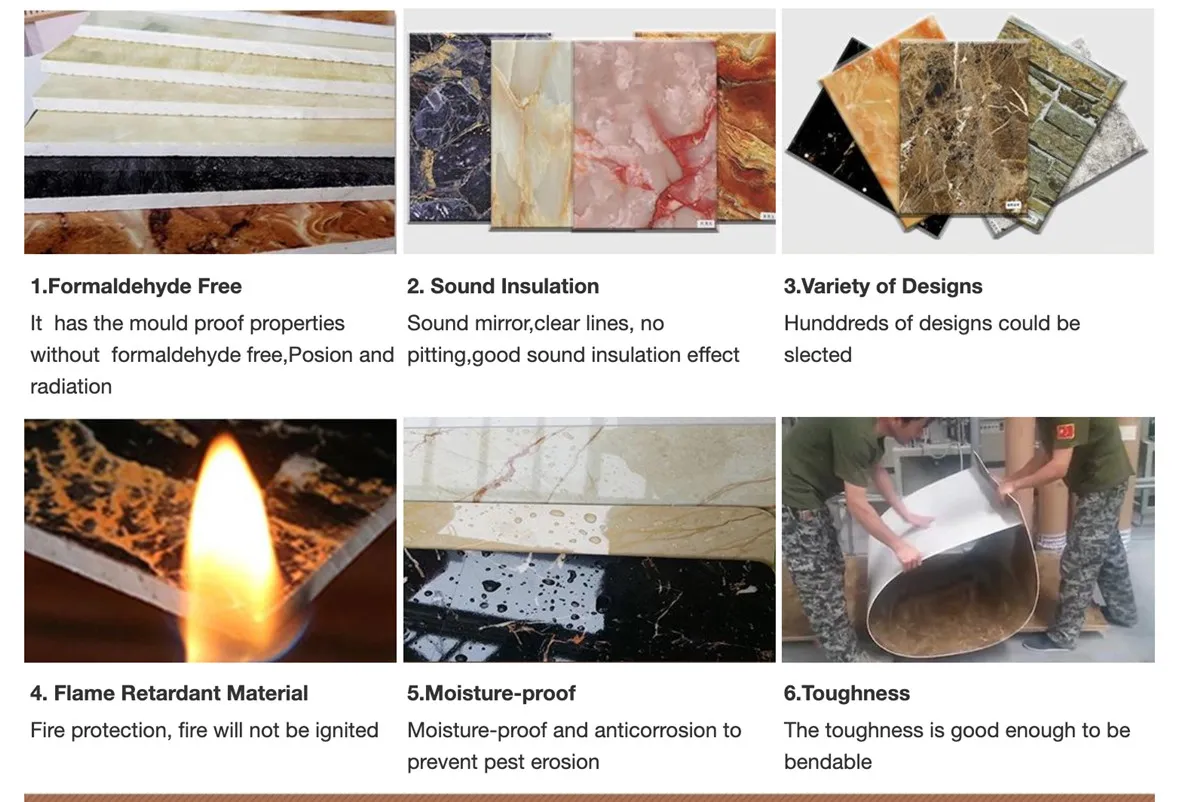 1.Formaldehyde Free

It has the mould proof properties without formaldehyde free,Posion and radiation

2. Sound Insulation

Sound mirror,clear lines, no pitting,good sound insulation effect

3.Variety of Designs

Hunddreds of designs could be slected

4. Flame Retardant Material

Fire protection, fire will not be ignited

5.Moisture-proof

Moisture-proof and anticorrosion to prevent pest erosion

6.Toughness

The toughness is good enough to be bendable