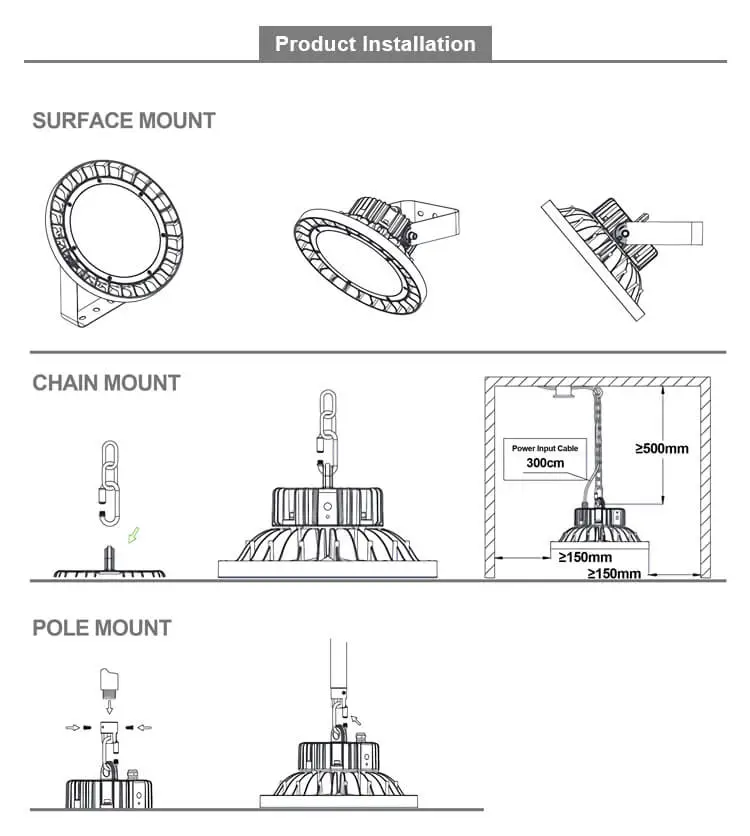 Product Installation

SURFACE MOUNT

CHAIN MOUNT

Power Input Cable
300cm

≥500mm

≥150mm
≥150mm

POLE MOUNT