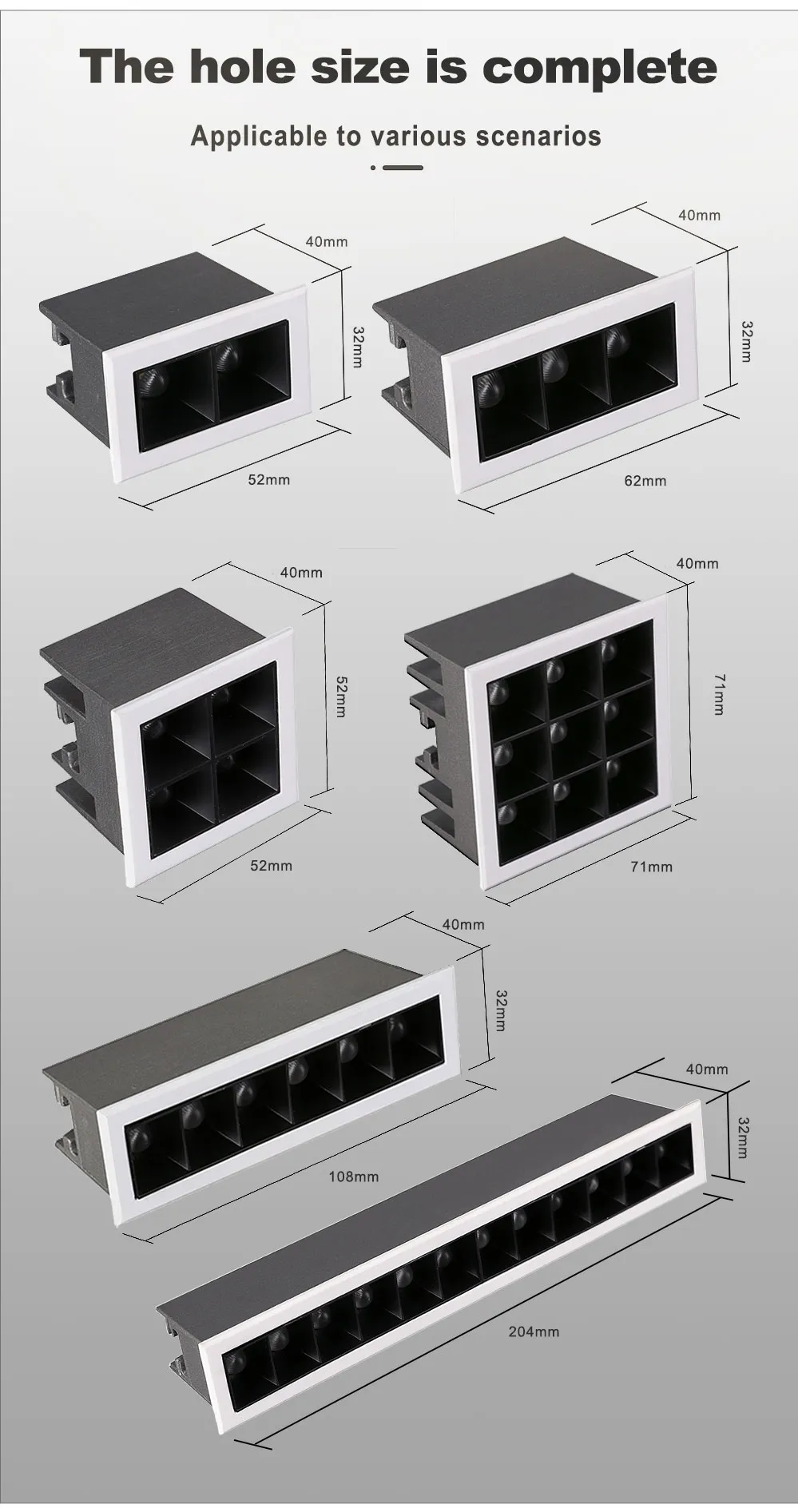 The hole size is complete

Applicable to various scenarios

40mm
32mm
52mm

40mm
32mm
62mm

40mm
52mm
52mm

40mm
71mm
71mm

40mm
32mm
108mm

40mm
32mm
204mm