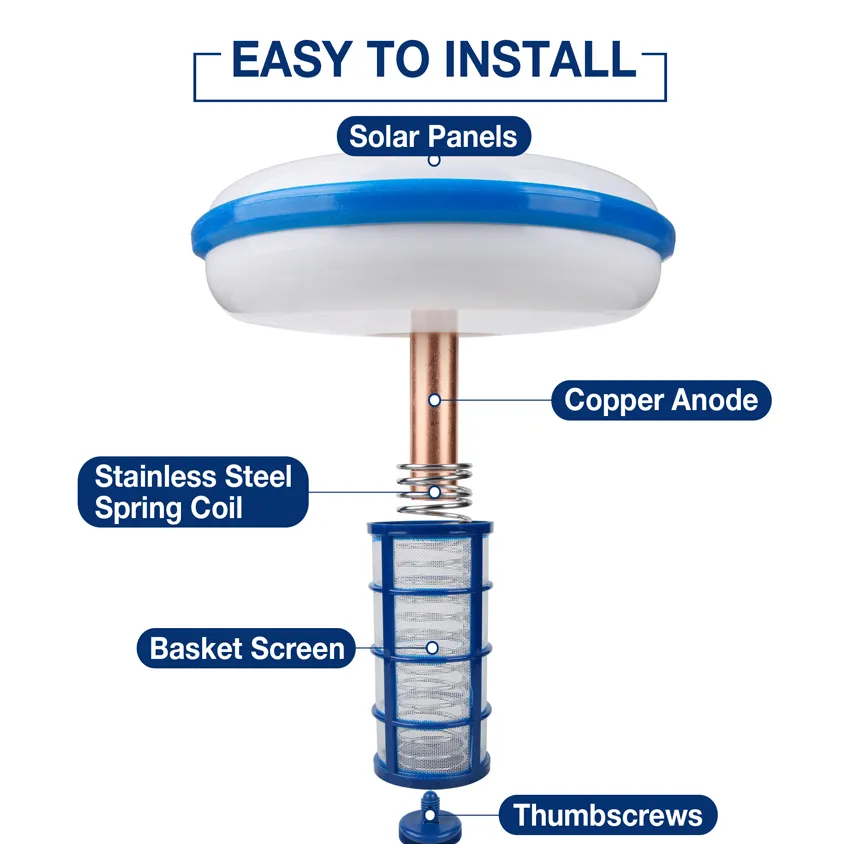 EASY TO INSTALL

Solar Panels

Copper Anode

Stainless Steel Spring Coil

Basket Screen

Thumbscrews