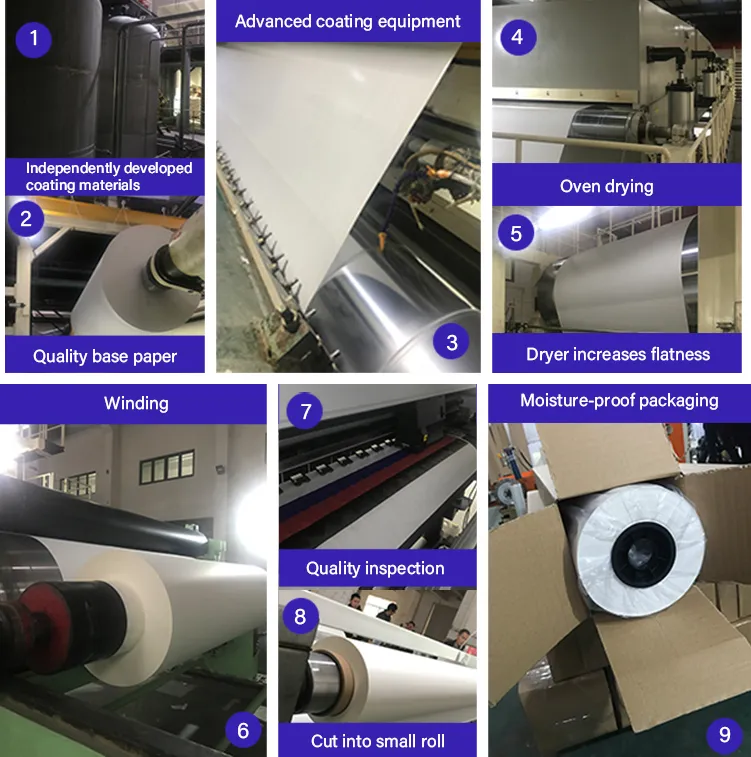 1
Independently developed coating materials
2
Quality base paper

Advanced coating equipment
3

4
Oven drying
5
Dryer increases flatness

Winding
6

7
Quality inspection
8
Cut into small roll

Moisture-proof packaging
9