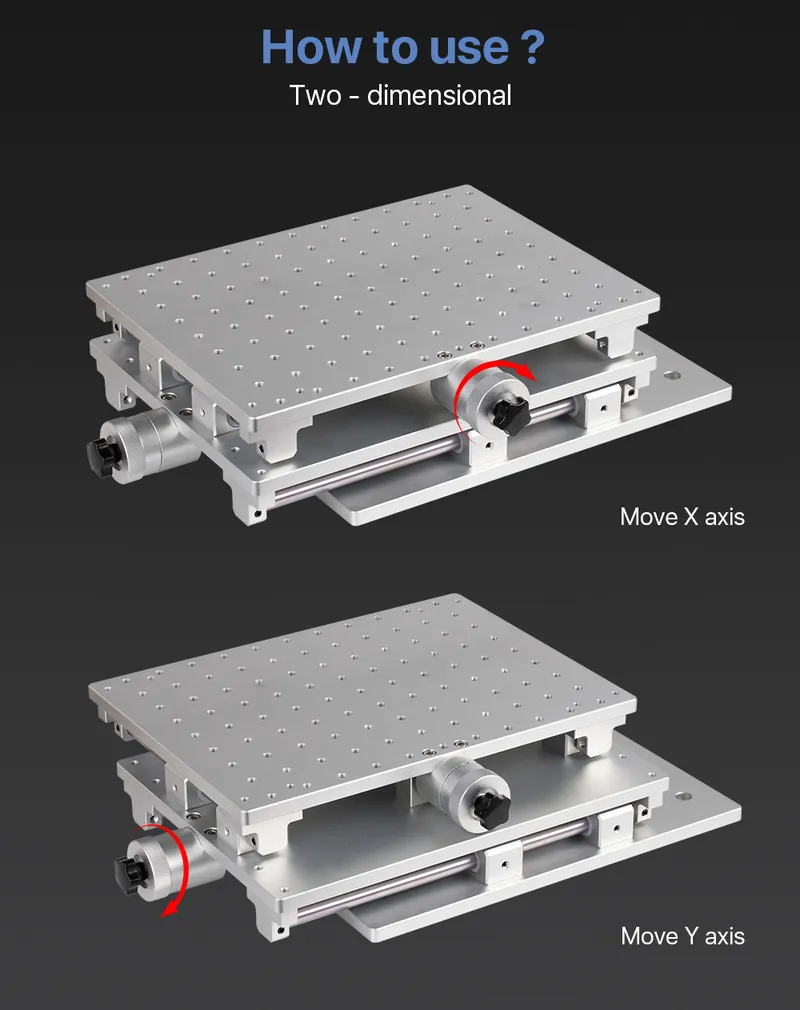 How to use ?
Two - dimensional

Move X axis

Move Y axis