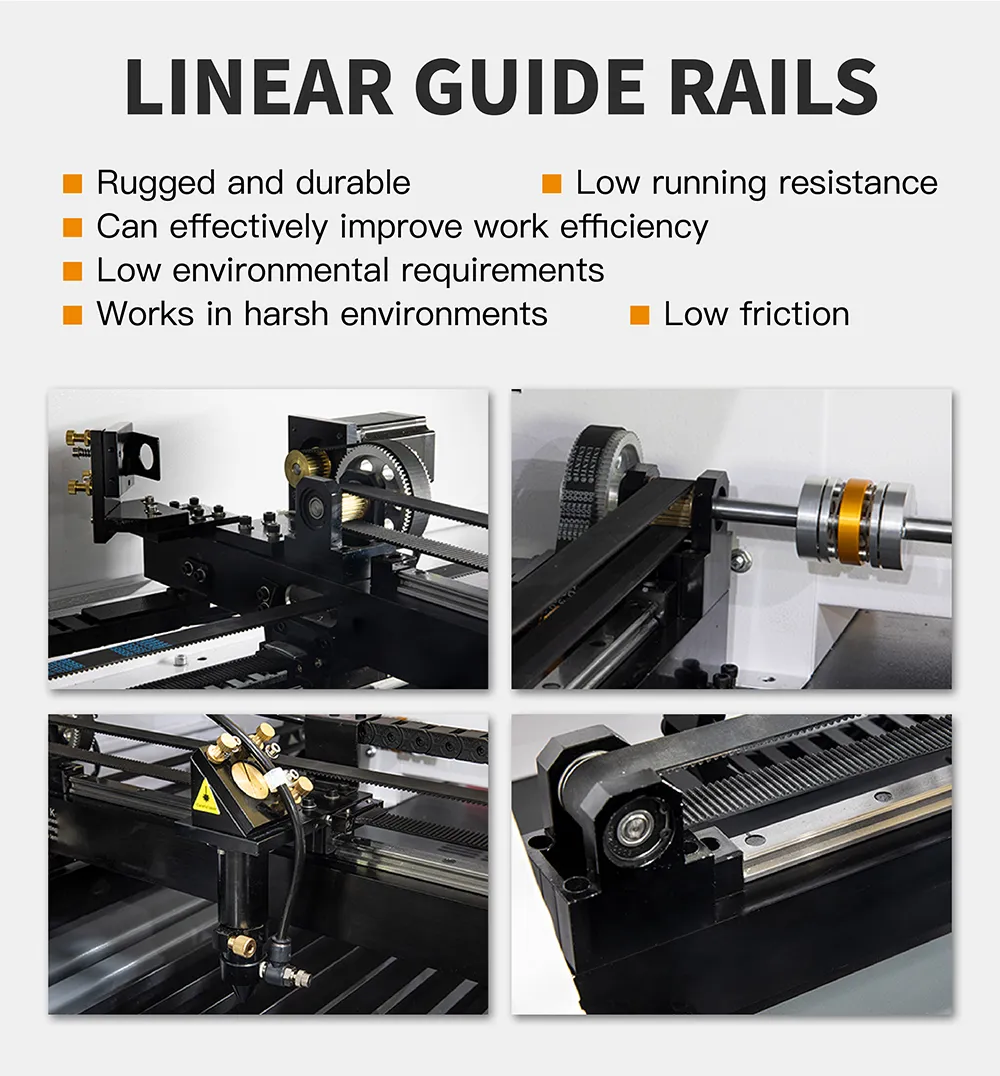 LINEAR GUIDE RAILS

Rugged and durable
Low running resistance
Can effectively improve work efficiency
Low environmental requirements
Works in harsh environments
Low friction