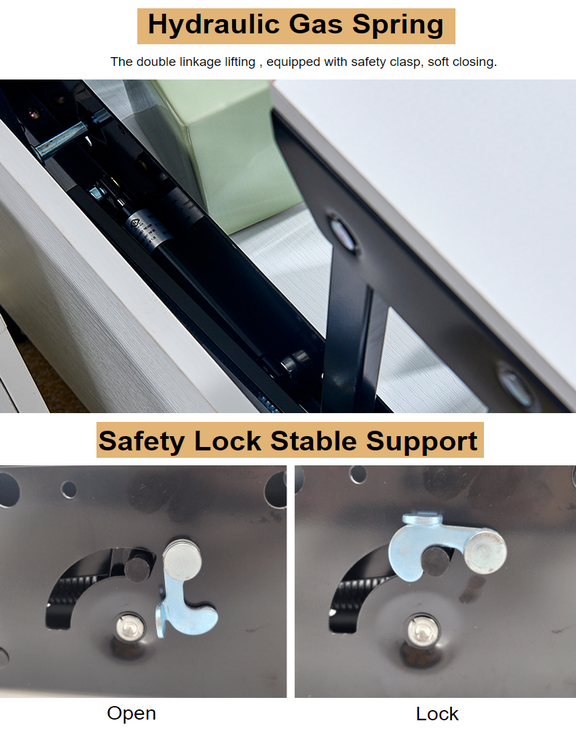 Hydraulic Gas Spring

The double linkage lifting , equipped with safety clasp, soft closing.

Safety Lock Stable Support

Open

Lock