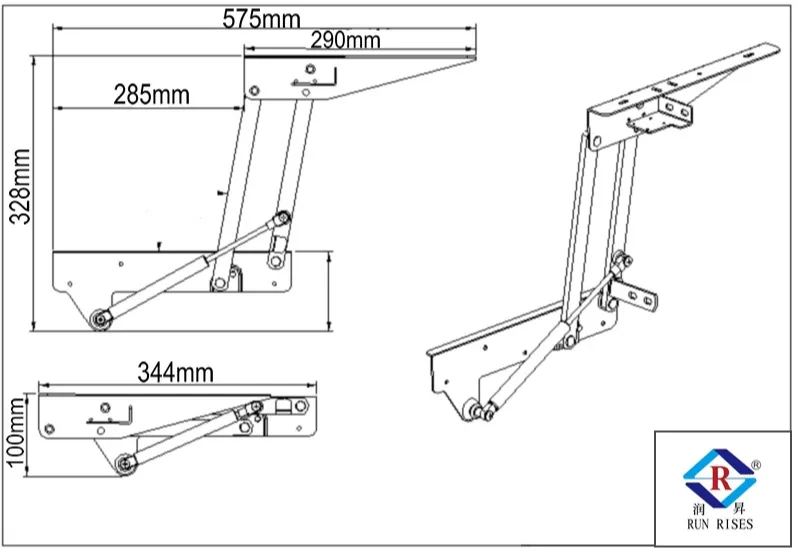 575mm
290mm
285mm
328mm
344mm
100mm
R
®
润 昇
RUN RISES