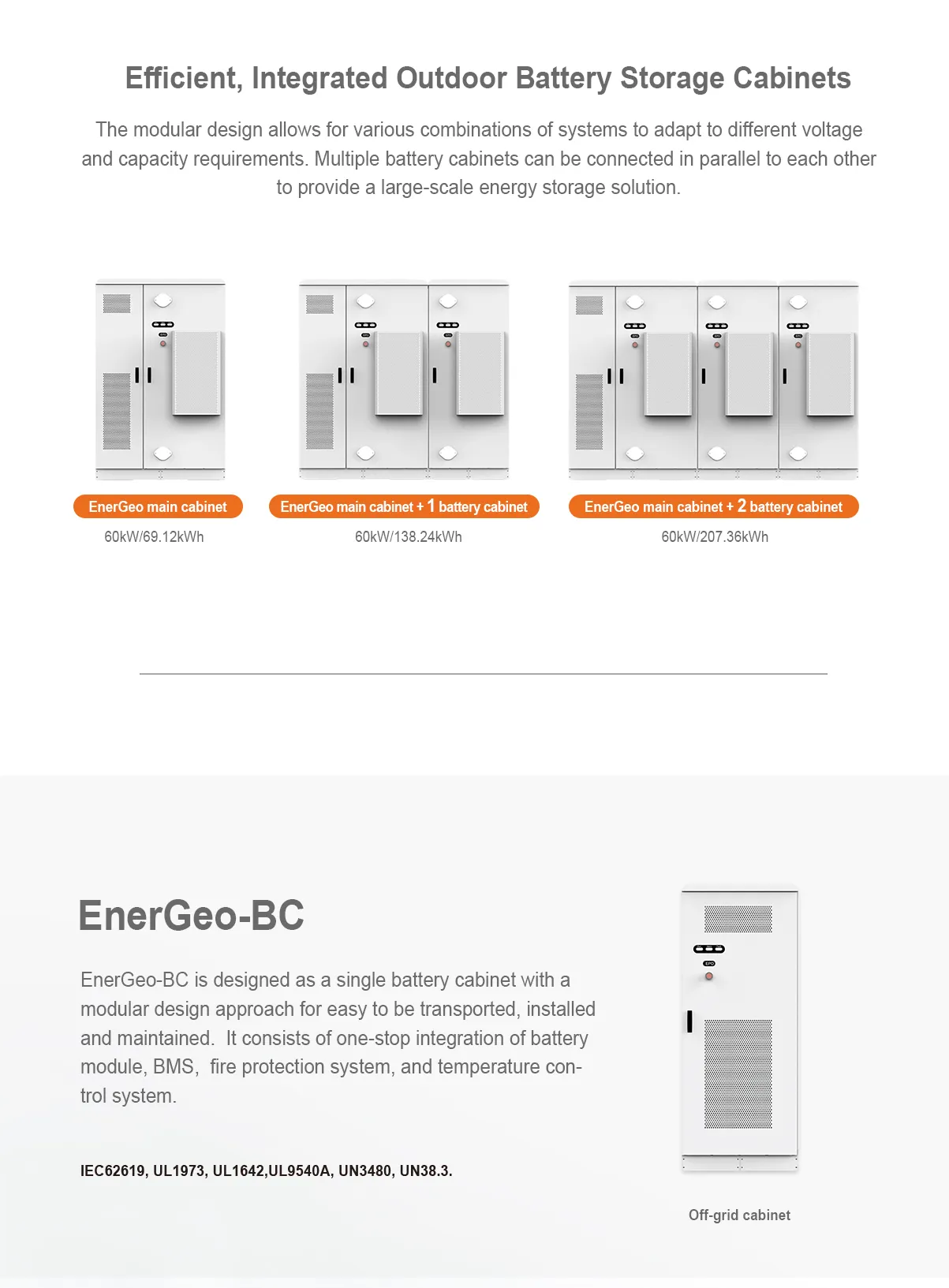 Efficient, Integrated Outdoor Battery Storage Cabinets

The modular design allows for various combinations of systems to adapt to different voltage and capacity requirements. Multiple battery cabinets can be connected in parallel to each other to provide a large-scale energy storage solution.

EnerGeo main cabinet
60kW/69.12kWh

EnerGeo main cabinet + 1 battery cabinet
60kW/138.24kWh

EnerGeo main cabinet + 2 battery cabinet
60kW/207.36kWh

EnerGeo-BC

EnerGeo-BC is designed as a single battery cabinet with a modular design approach for easy to be transported, installed and maintained. It consists of one-stop integration of battery module, BMS, fire protection system, and temperature control system.

IEC62619, UL1973, UL1642,UL9540A, UN3480, UN38.3.

Off-grid cabinet