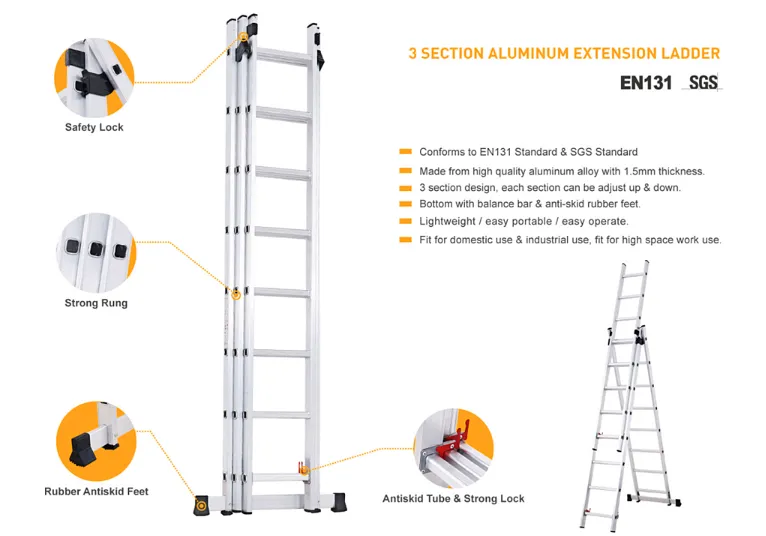 3 SECTION ALUMINUM EXTENSION LADDER

EN131 SGS

Conforms to EN131 Standard & SGS Standard

Made from high quality aluminum alloy with 1.5mm thickness.

3 section design, each section can be adjust up & down.

Bottom with balance bar & anti-skid rubber feet.

Lightweight / easy portable / easy operate.

Fit for domestic use & industrial use, fit for high space work use.

Safety Lock

Strong Rung

Rubber Antiskid Feet

Antiskid Tube & Strong Lock