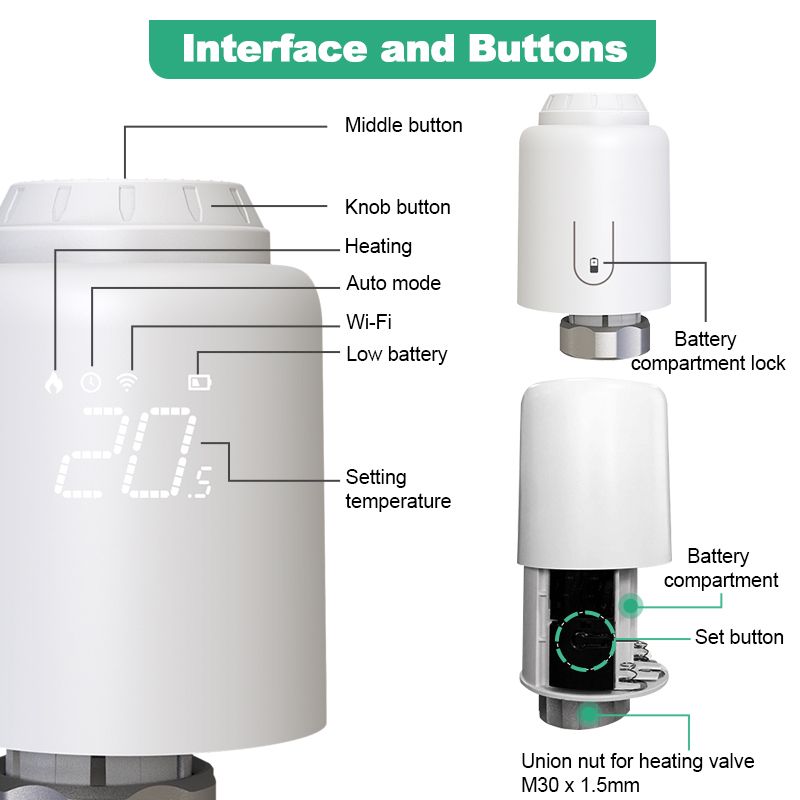 Interface and Buttons

Middle button

Knob button

Heating

Auto mode

Wi-Fi

Low battery

20.5

Setting temperature

Battery compartment lock

Battery compartment

Set button

Union nut for heating valve M30 x 1.5mm