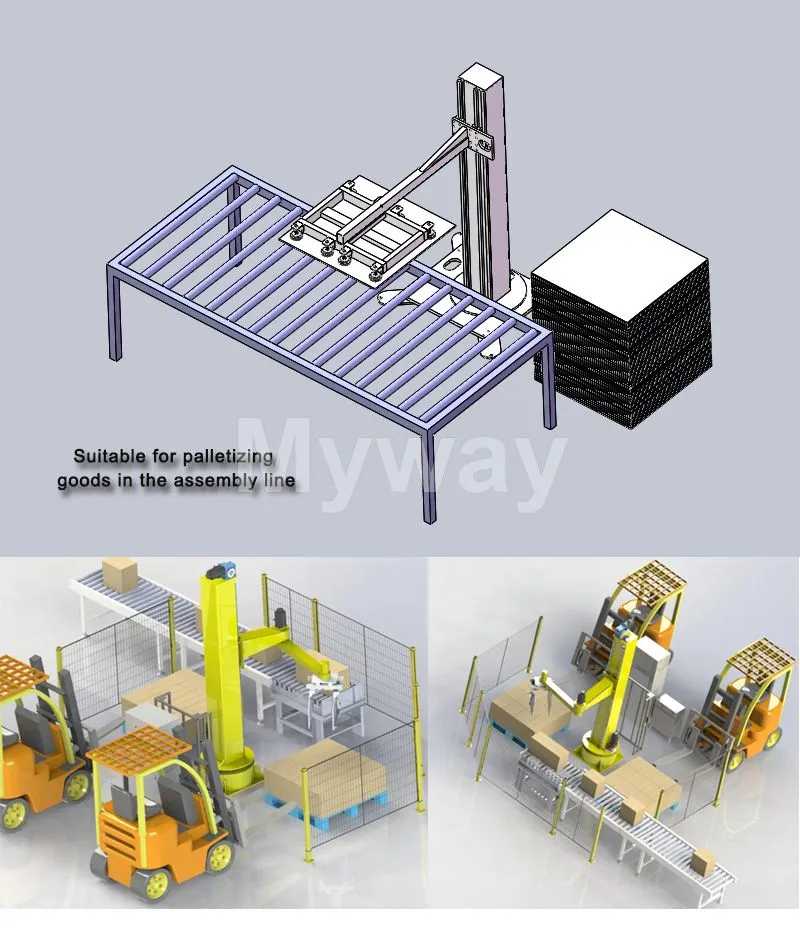 Suitable for palletizing goods in the assembly line

Myway