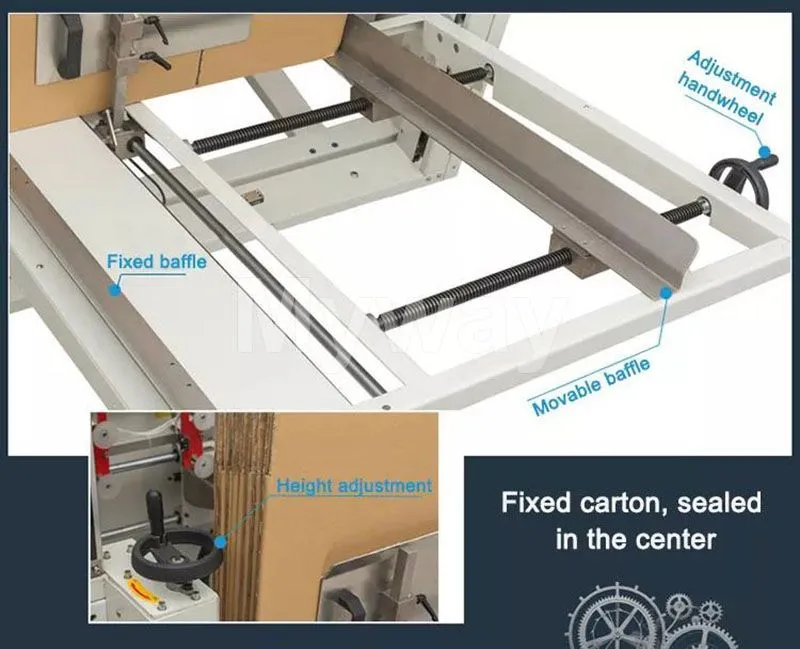 Adjustment handwheel

Fixed baffle

Myway

Movable baffle

Height adjustment

Fixed carton, sealed in the center