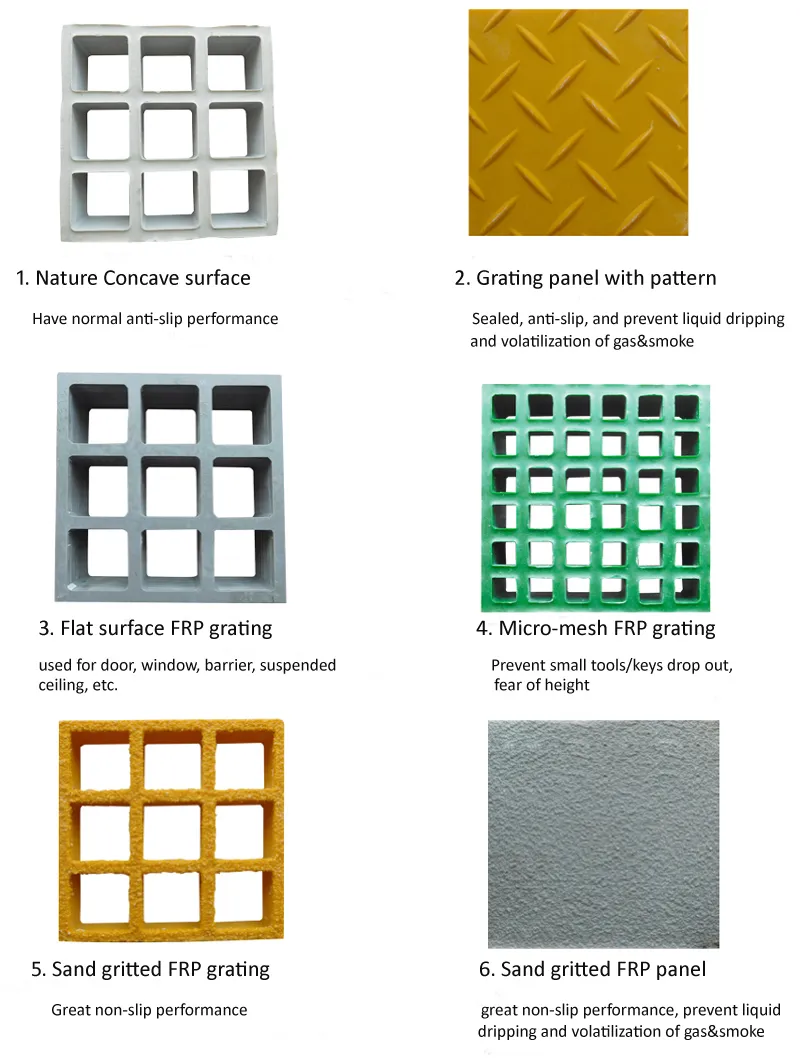 1. Nature Concave surface

Have normal anti-slip performance

2. Grating panel with pattern

Sealed, anti-slip, and prevent liquid dripping and volatilization of gas&smoke

3. Flat surface FRP grating

used for door, window, barrier, suspended ceiling, etc.

4. Micro-mesh FRP grating

Prevent small tools/keys drop out, fear of height

5. Sand gritted FRP grating

Great non-slip performance

6. Sand gritted FRP panel

great non-slip performance, prevent liquid dripping and volatilization of gas&smoke