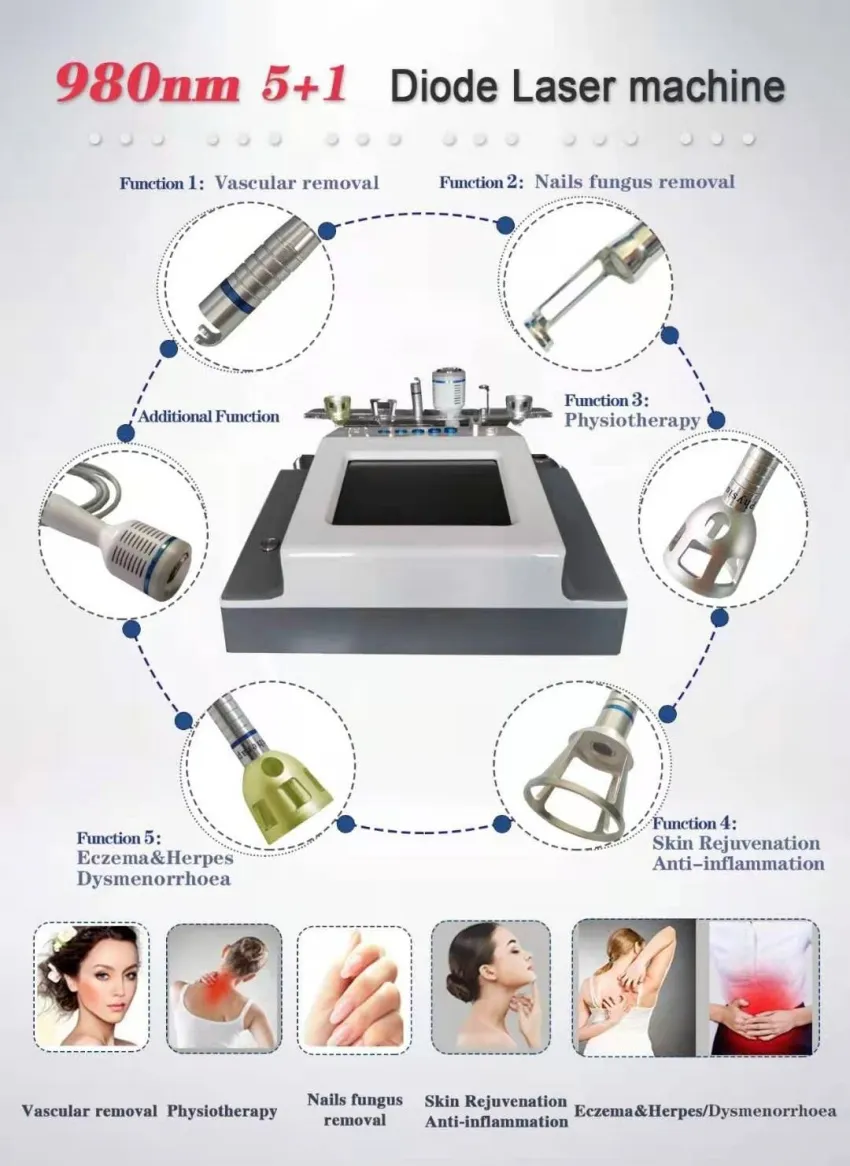 980nm 5+1 Diode Laser machine

Function 1: Vascular removal

Function 2: Nails fungus removal

Additional Function

Function 3: Physiotherapy

Function 5: Eczema&Herpes Dysmenorrhoea

Function 4: Skin Rejuvenation Anti-inflammation

Vascular removal

Physiotherapy

Nails fungus removal

Skin Rejuvenation Anti-inflammation

Eczema&Herpes/Dysmenorrhoea