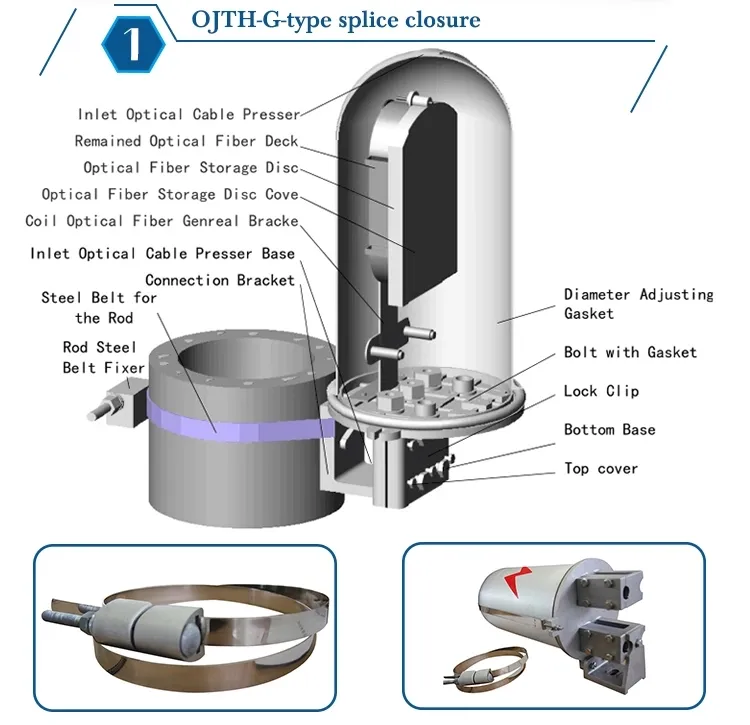 1

OJTH-G-type splice closure

Inlet Optical Cable Presser
Remained Optical Fiber Deck
Optical Fiber Storage Disc
Optical Fiber Storage Disc Cove
Coil Optical Fiber Genreal Bracke
Inlet Optical Cable Presser Base
Connection Bracket
Steel Belt for the Rod
Rod Steel Belt Fixer
Diameter Adjusting Gasket
Bolt with Gasket
Lock Clip
Bottom Base
Top cover