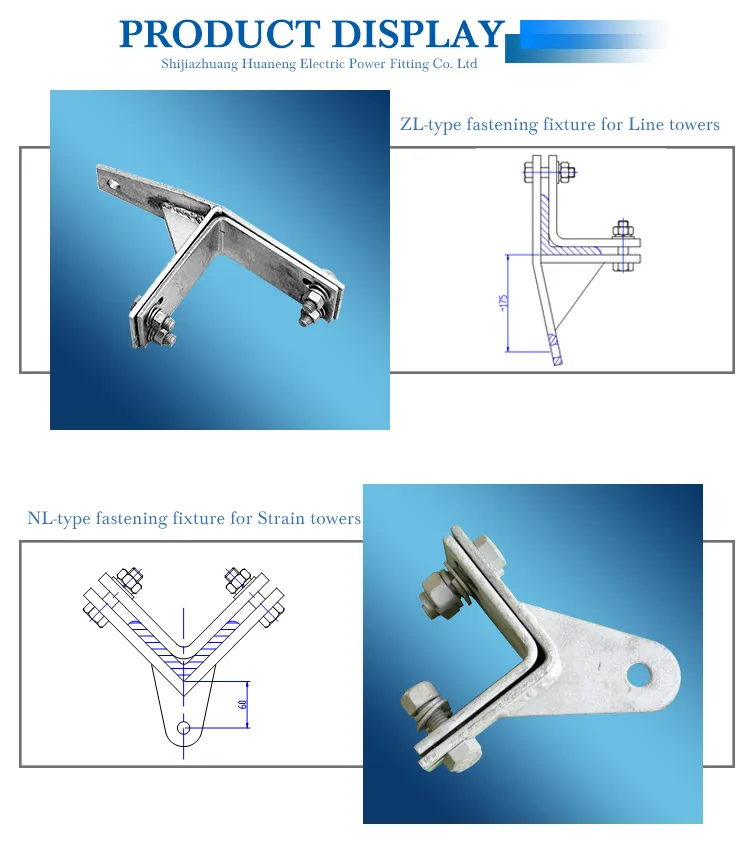 PRODUCT DISPLAY
Shijiazhuang Huaneng Electric Power Fitting Co. Ltd

ZL-type fastening fixture for Line towers

~125

NL-type fastening fixture for Strain towers

60