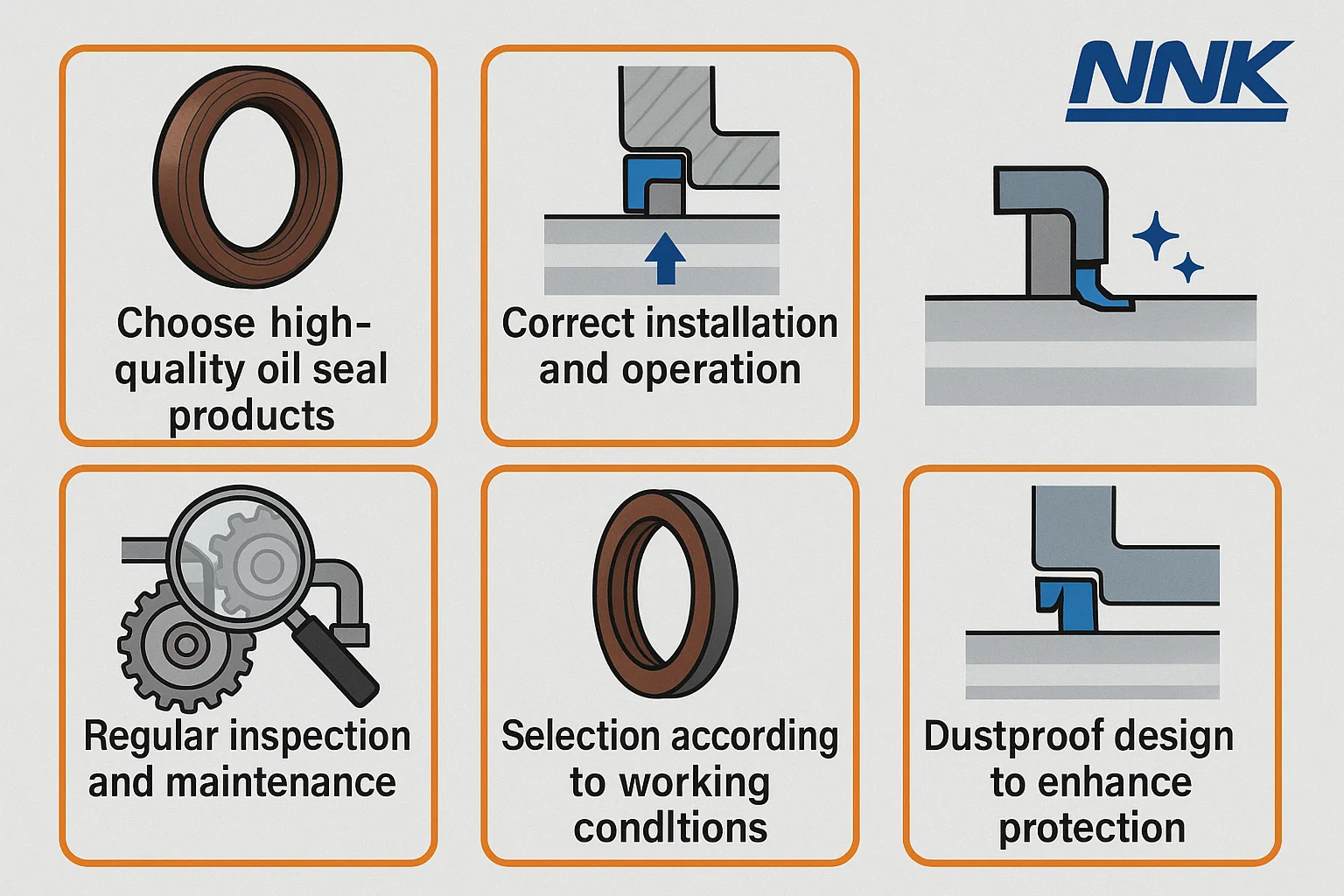 Choose high-quality oil seal products

Correct installation and operation

NNK

Regular inspection and maintenance

Selection according to working condltions

Dustproof design to enhance protection