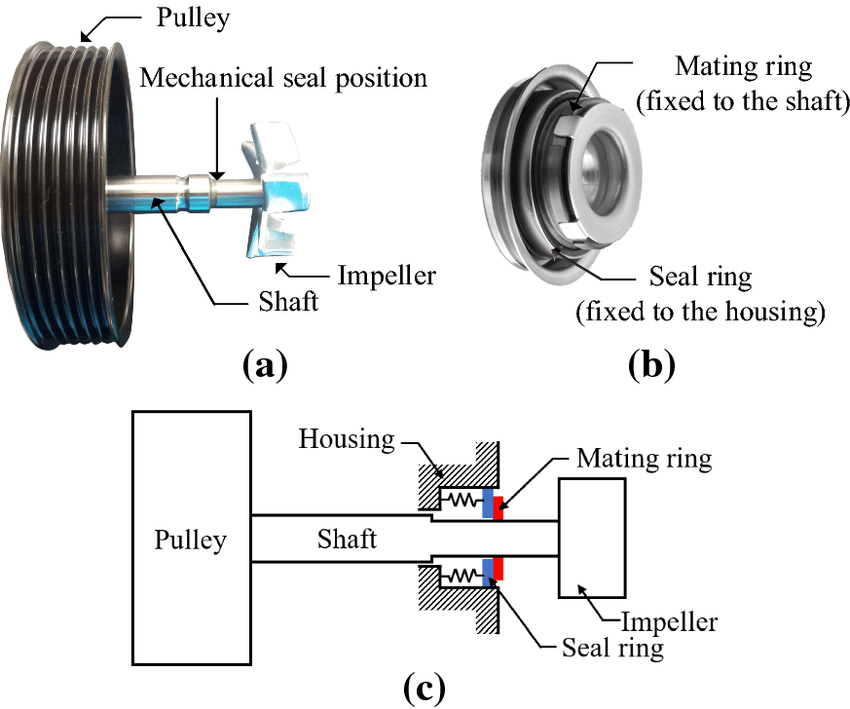 Pulley
Mechanical seal position
Impeller
Shaft
(a)

Mating ring
(fixed to the shaft)
Seal ring
(fixed to the housing)
(b)

Housing
Mating ring
Pulley
Shaft
Impeller
Seal ring
(c)